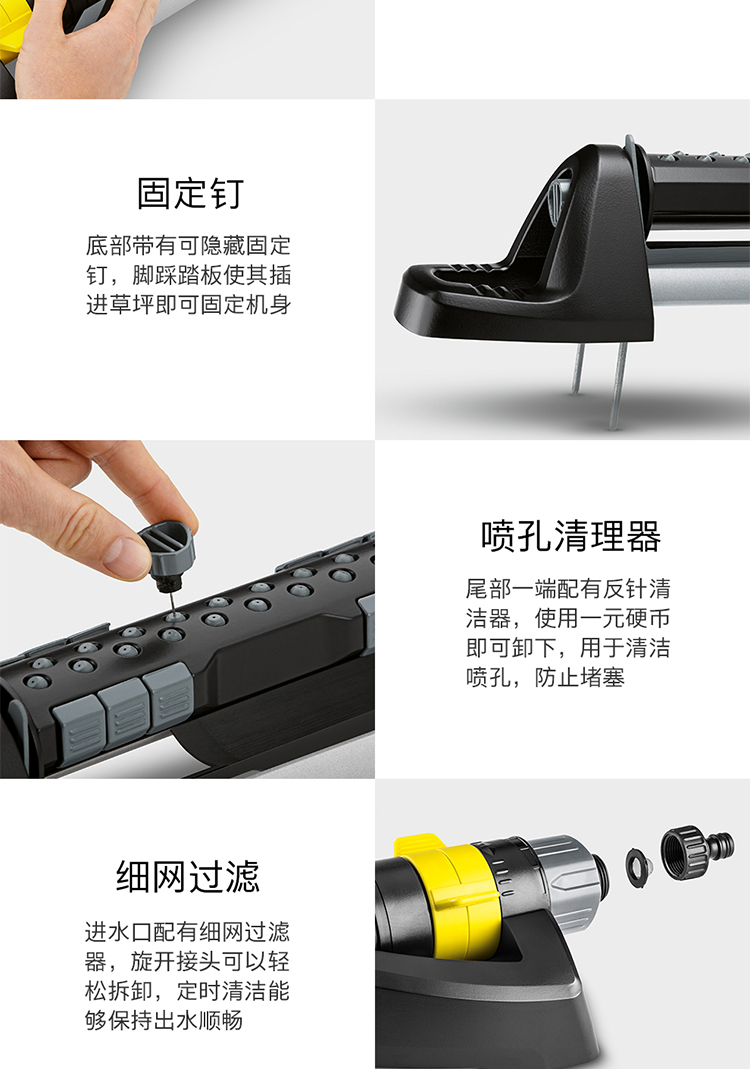 固定钉

底部带有可隐藏固定钉，脚踩踏板使其插进草坪即可固定机身

喷孔清理器

尾部一端配有反针清洁器，使用一元硬币即可卸下，用于清洁喷孔，防止堵塞

细网过滤

进水口配有细网过滤器，旋开接头可以轻松拆卸，定时清洁能够保持出水顺畅