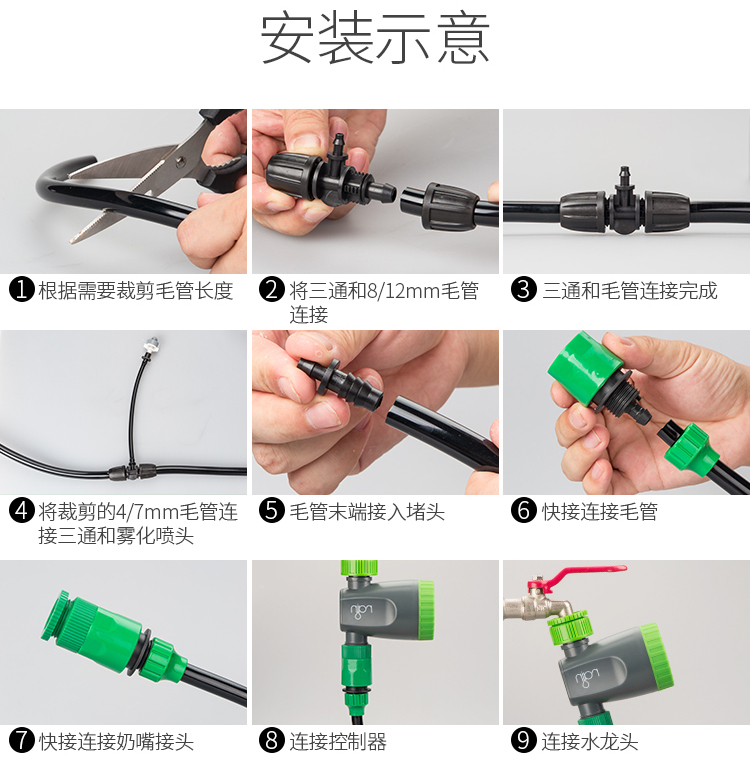 安装示意

❶ 根据需要裁剪毛管长度

❷ 将三通和8/12mm毛管连接

❸ 三通和毛管连接完成

❹ 将裁剪的4/7mm毛管连接三通和雾化喷头

❺ 毛管末端接入堵头

❻ 快接连接毛管

❼ 快接连接奶嘴接头

❽ 连接控制器

❾ 连接水龙头