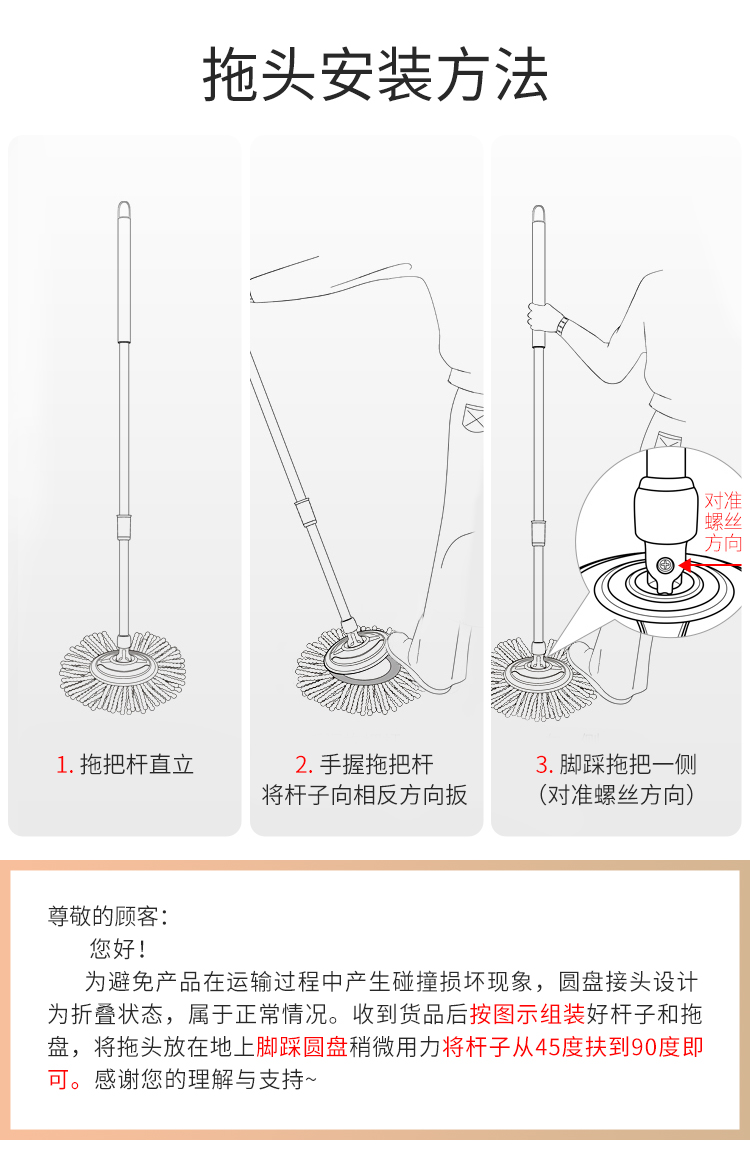 拖头安装方法

对准螺丝方向

1. 拖把杆直立

2. 手握拖把杆
将杆子向相反方向扳

3. 脚踩拖把一侧
(对准螺丝方向)

尊敬的顾客:
您好!
为避免产品在运输过程中产生碰撞损坏现象，圆盘接头设计为折叠状态，属于正常情况。收到货品后按图示组装好杆子和拖盘，将拖头放在地上脚踩圆盘稍微用力将杆子从45度扶到90度即可。感谢您的理解与支持~