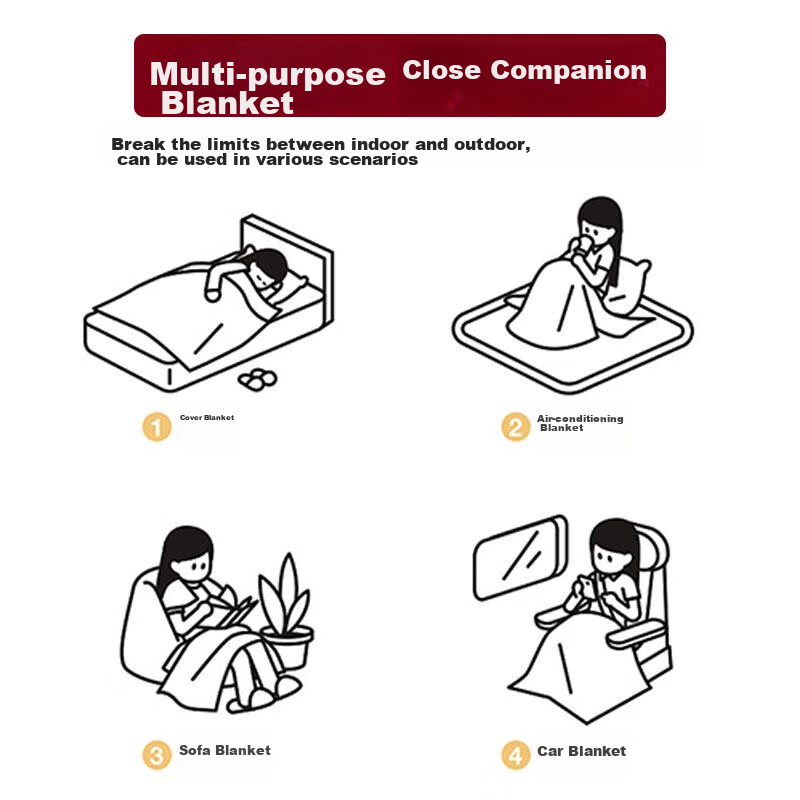 Multi-purpose Blanket

Close Companion

Break the limits between indoor and outdoor, can be used in various scenarios

1 Cover Blanket

2 Air-conditioning Blanket

3 Sofa Blanket

4 Car Blanket