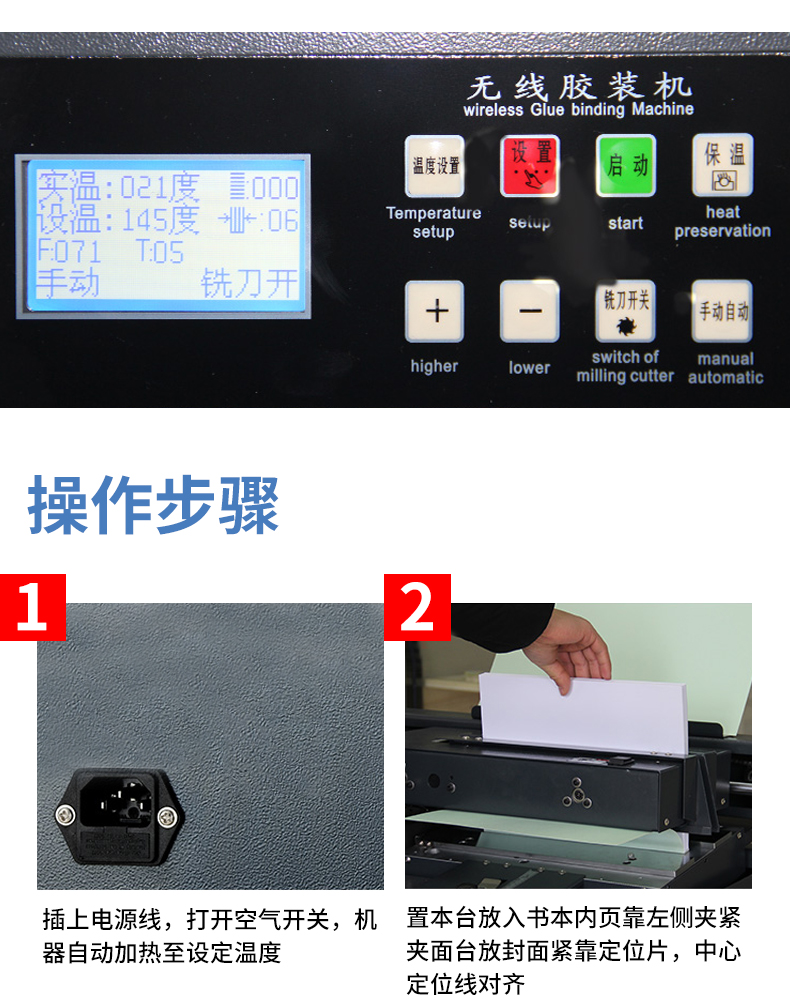 无线胶装机
wireless Glue binding Machine

实温:021度 000
设温:145度 :06
F:071 T:05
手动 铣刀开

温度设置
Temperature setup

设置
setup

启动
start

保温
heat preservation

+
higher

−
lower

铣刀开关
switch of milling cutter

手动自动
manual automatic

操作步骤

1

插上电源线，打开空气开关，机器自动加热至设定温度

2

置本台放入书本内页靠左侧夹紧夹面台放封面紧靠定位片，中心定位线对齐