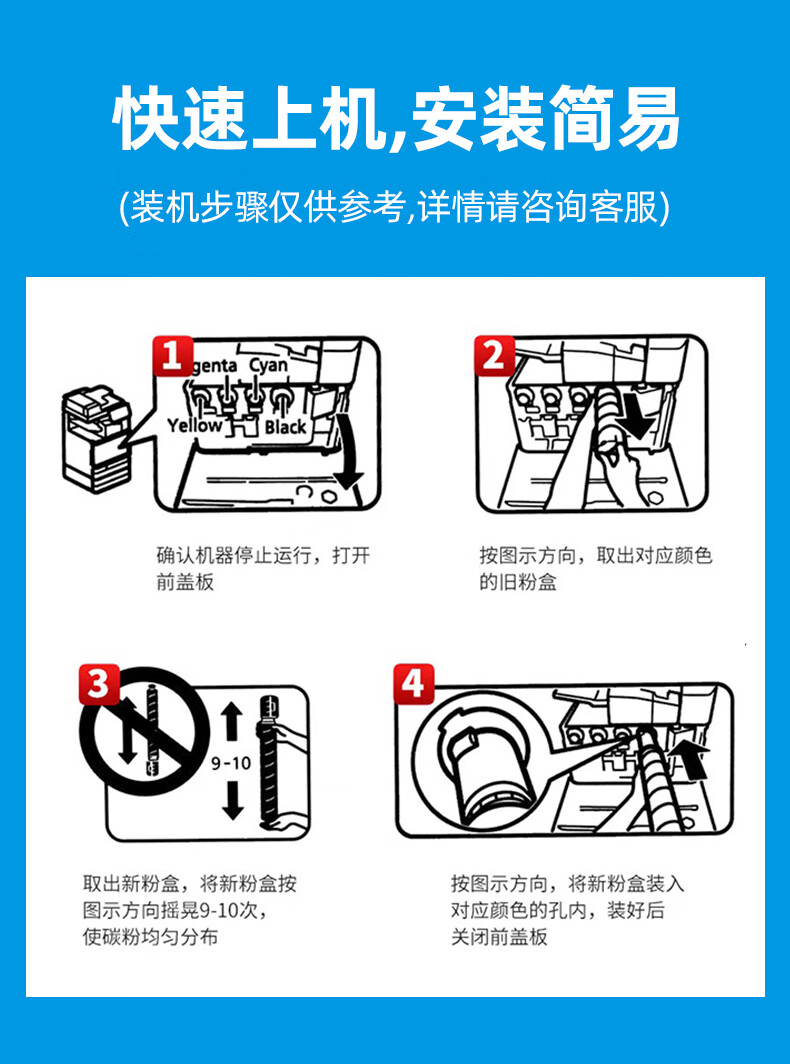 快速上机,安装简易

(装机步骤仅供参考,详情请咨询客服)

1
genta Cyan
Yellow Black

确认机器停止运行，打开前盖板

2

按图示方向，取出对应颜色的旧粉盒

3
9-10

取出新粉盒，将新粉盒按图示方向摇晃9-10次，使碳粉均匀分布

4

按图示方向，将新粉盒装入对应颜色的孔内，装好后关闭前盖板