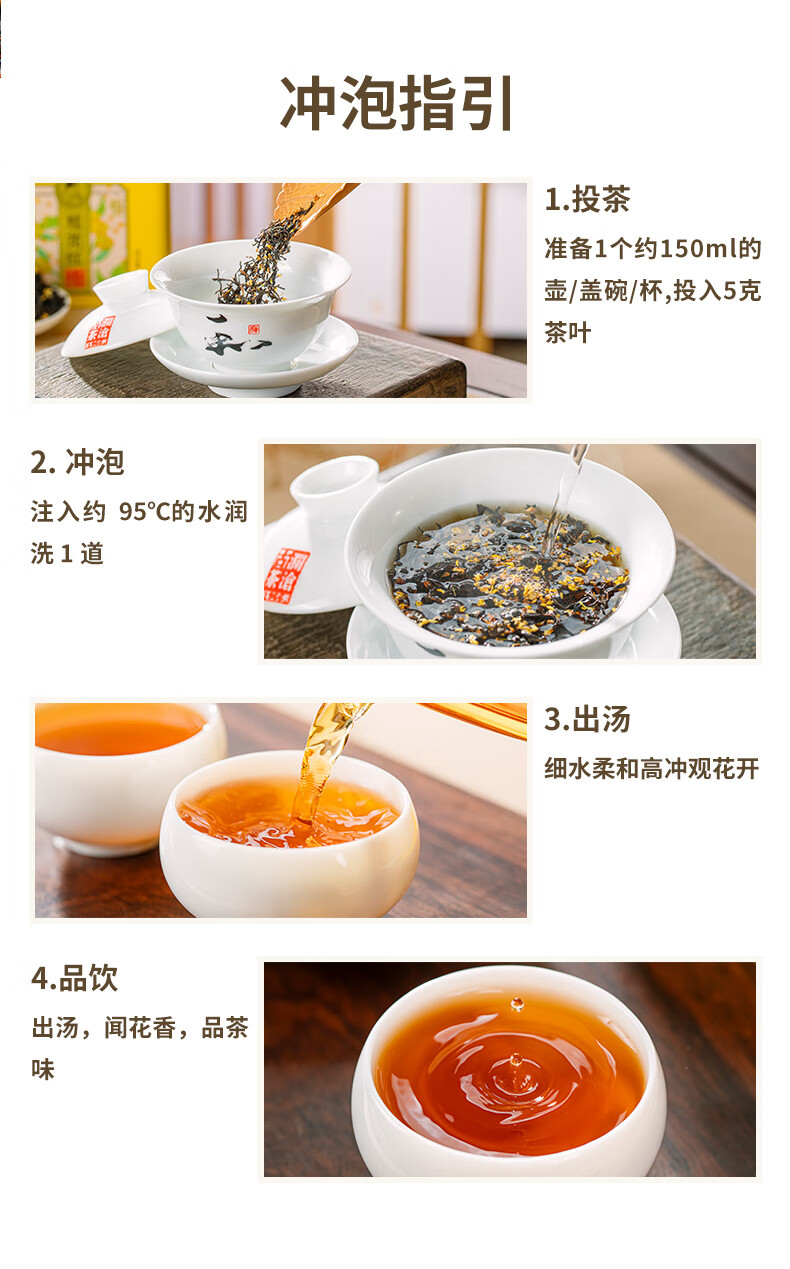 冲泡指引

1.投茶
准备1个约150ml的壶/盖碗/杯,投入5克茶叶

2. 冲泡
注入约 95°C的水润洗 1 道

3.出汤
细水柔和高冲观花开

4.品饮
出汤，闻花香，品茶味