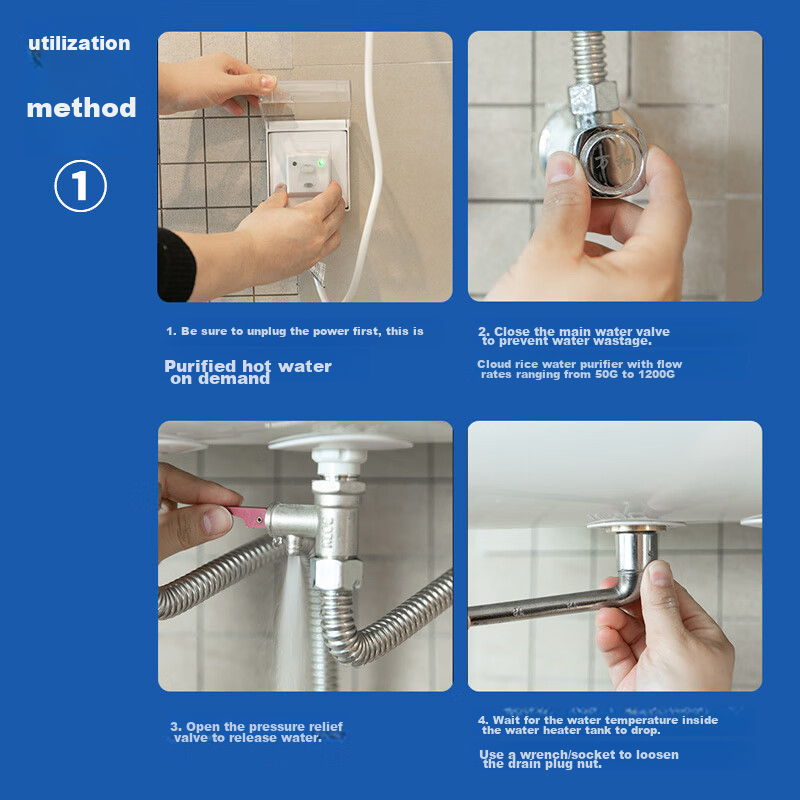 utilization

method

①

1. Be sure to unplug the power first, this is

Purified hot water on demand

2. Close the main water valve to prevent water wastage.

Cloud rice water purifier with flow rates ranging from 50G to 1200G

3. Open the pressure relief valve to release water.

4. Wait for the water temperature inside the water heater tank to drop.

Use a wrench/socket to loosen the drain plug nut.