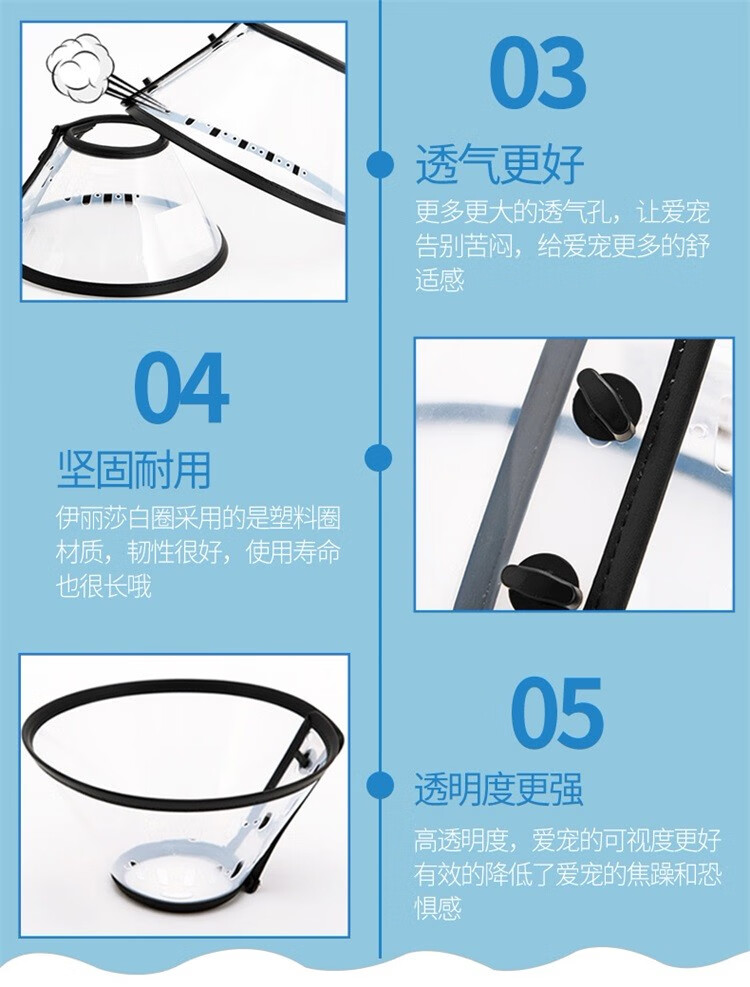 03

透气更好

更多更大的透气孔，让爱宠告别苦闷，给爱宠更多的舒适感

04

坚固耐用

伊丽莎白圈采用的是塑料圈材质，韧性很好，使用寿命也很长哦

05

透明度更强

高透明度，爱宠的可视度更好有效的降低了爱宠的焦躁和恐惧感