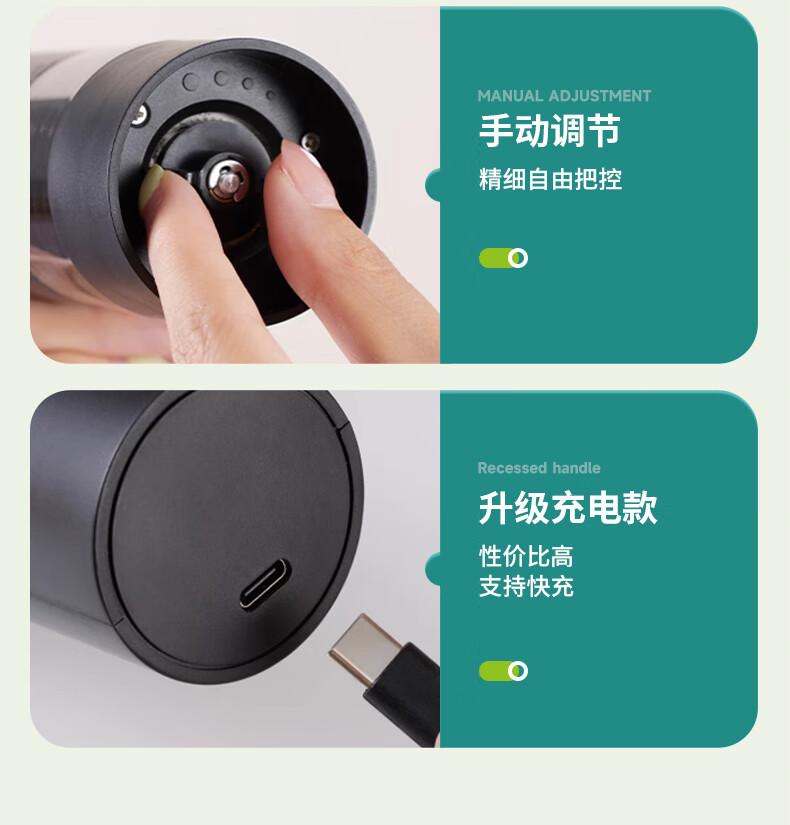 MANUAL ADJUSTMENT
手动调节
精细自由把控

Recessed handle
升级充电款
性价比高
支持快充