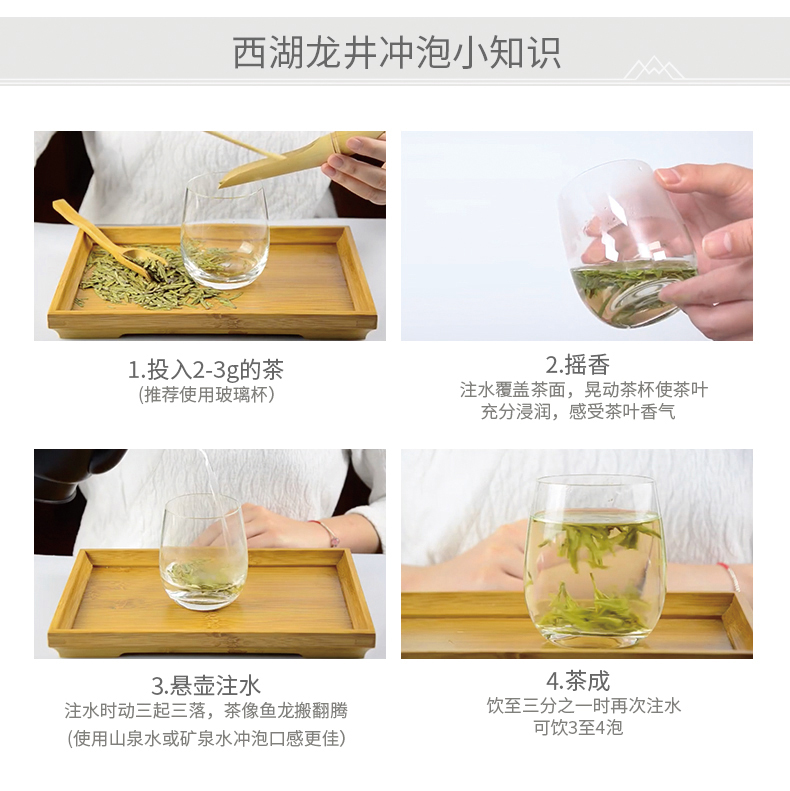 西湖龙井冲泡小知识

1.投入2-3g的茶
(推荐使用玻璃杯)

2.摇香
注水覆盖茶面，晃动茶杯使茶叶充分浸润，感受茶叶香气

3.悬壶注水
注水时动三起三落，茶像鱼龙搬翻腾
(使用山泉水或矿泉水冲泡口感更佳)

4.茶成
饮至三分之一时再次注水
可饮3至4泡