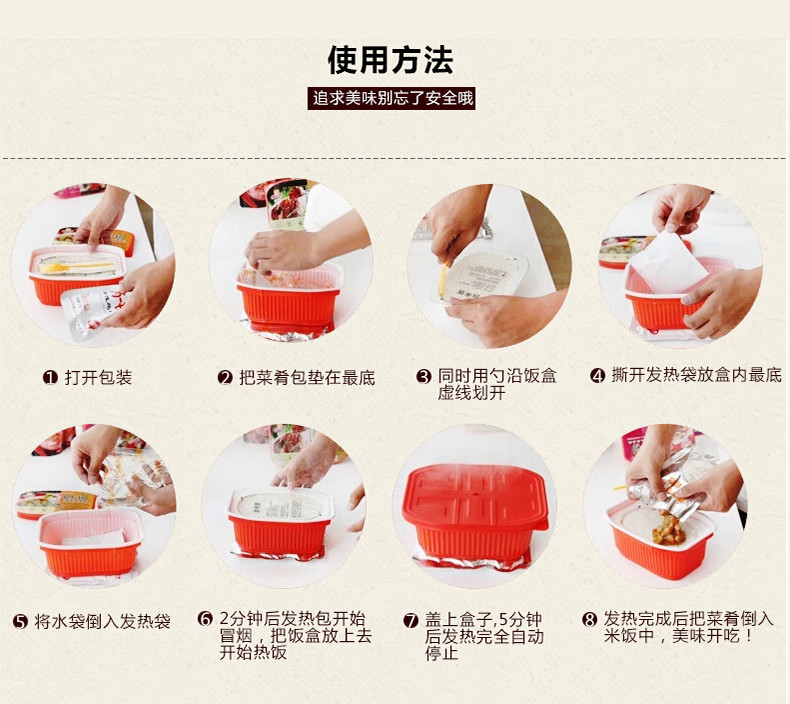 使用方法

追求美味别忘了安全哦

❶ 打开包装

❷ 把菜肴包垫在最底

❸ 同时用勺沿饭盒虚线划开

❹ 撕开发热袋放盒内最底

❺ 将水袋倒入发热袋

❻ 2分钟后发热包开始冒烟，把饭盒放上去开始热饭

❼ 盖上盒子,5分钟后发热完全自动停止

❽ 发热完成后把菜肴倒入米饭中，美味开吃！