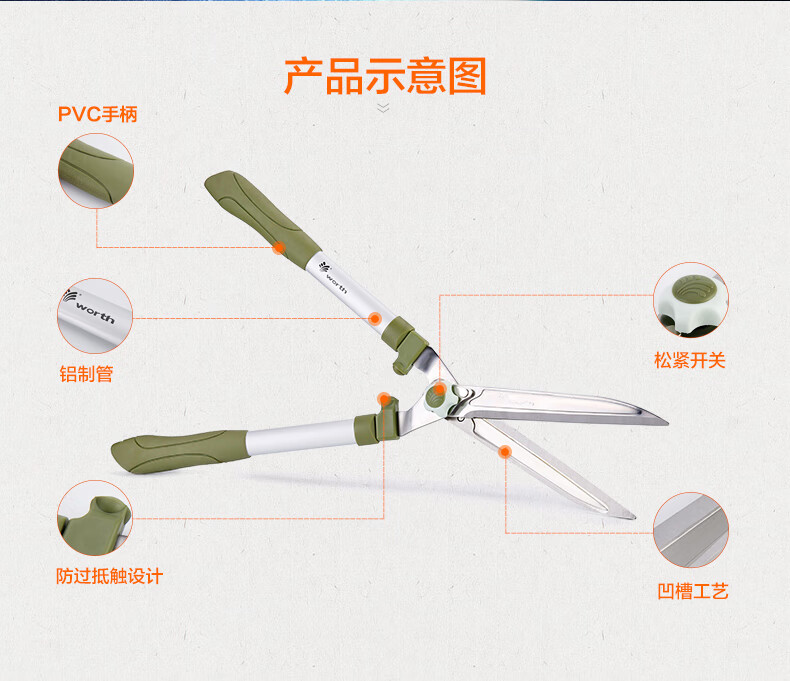 产品示意图

PVC手柄

worth

worth

铝制管

松紧开关

防过抵触设计

凹槽工艺