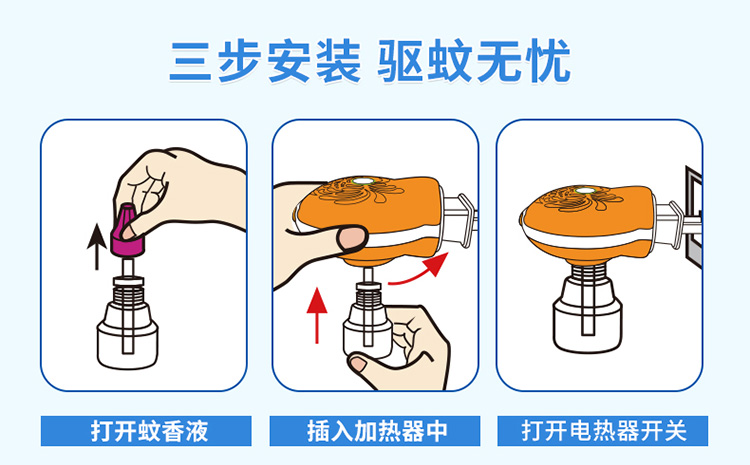 三步安装 驱蚊无忧

打开蚊香液

插入加热器中

打开电热器开关