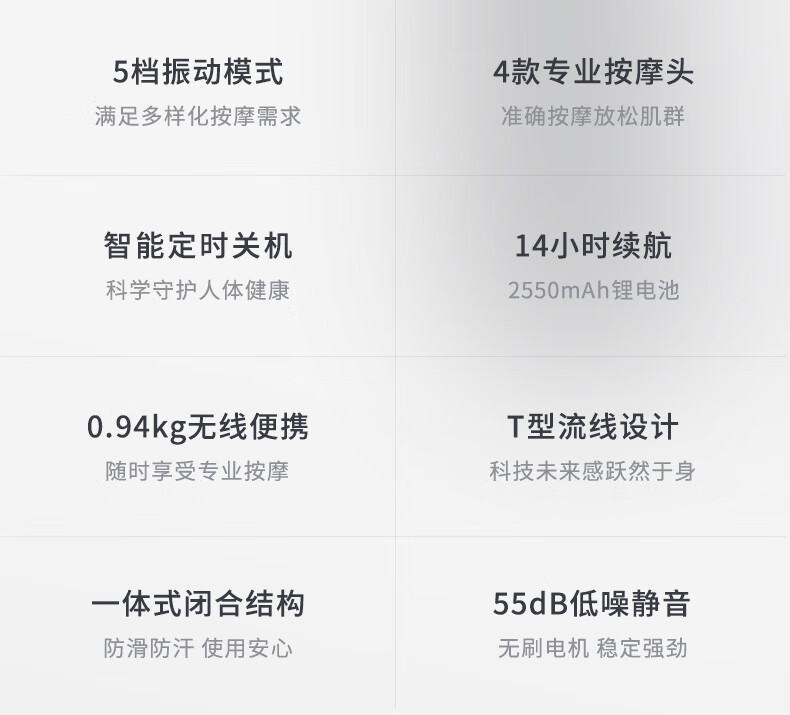 5档振动模式
满足多样化按摩需求

4款专业按摩头
准确按摩放松肌群

智能定时关机
科学守护人体健康

14小时续航
2550mAh锂电池

0.94kg无线便携
随时享受专业按摩

T型流线设计
科技未来感跃然于身

一体式闭合结构
防滑防汗 使用安心

55dB低噪静音
无刷电机 稳定强劲