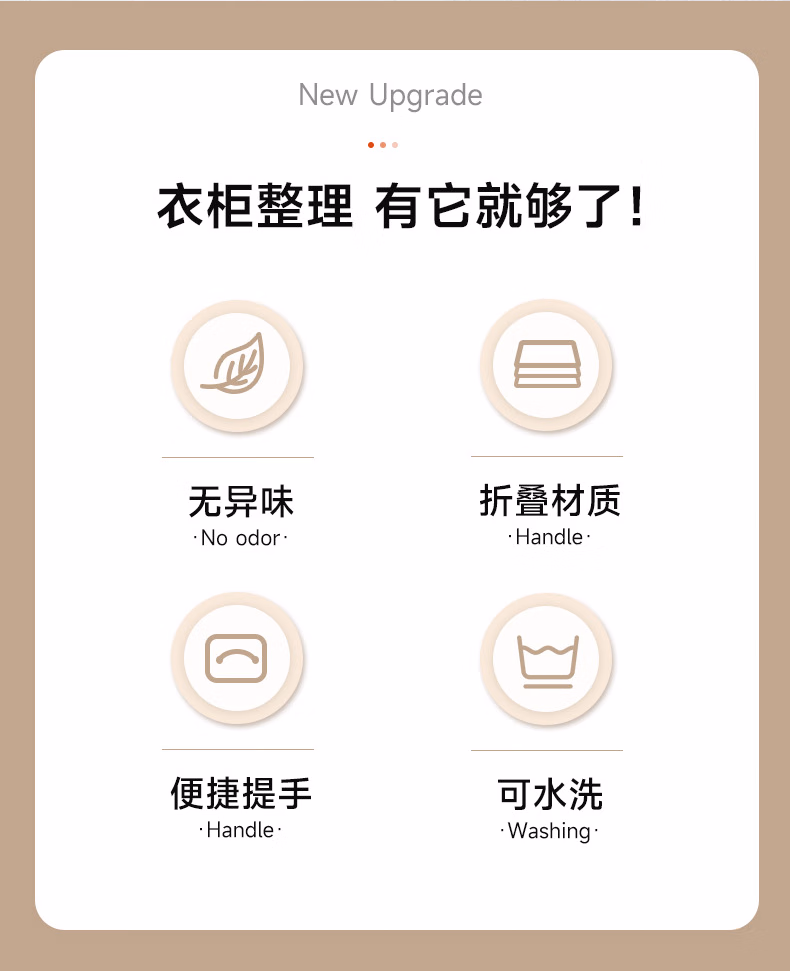 New Upgrade

衣柜整理 有它就够了!

无异味
·No odor·

折叠材质
·Handle·

便捷提手
·Handle·

可水洗
·Washing·