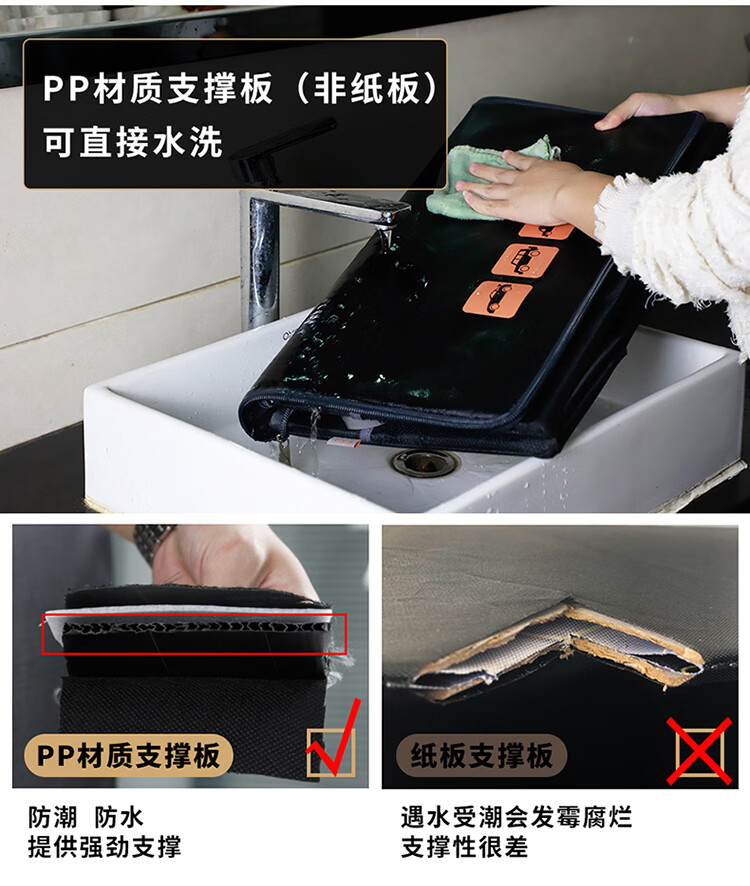 PP材质支撑板（非纸板）
可直接水洗

PP材质支撑板

防潮 防水
提供强劲支撑

纸板支撑板

遇水受潮会发霉腐烂
支撑性很差