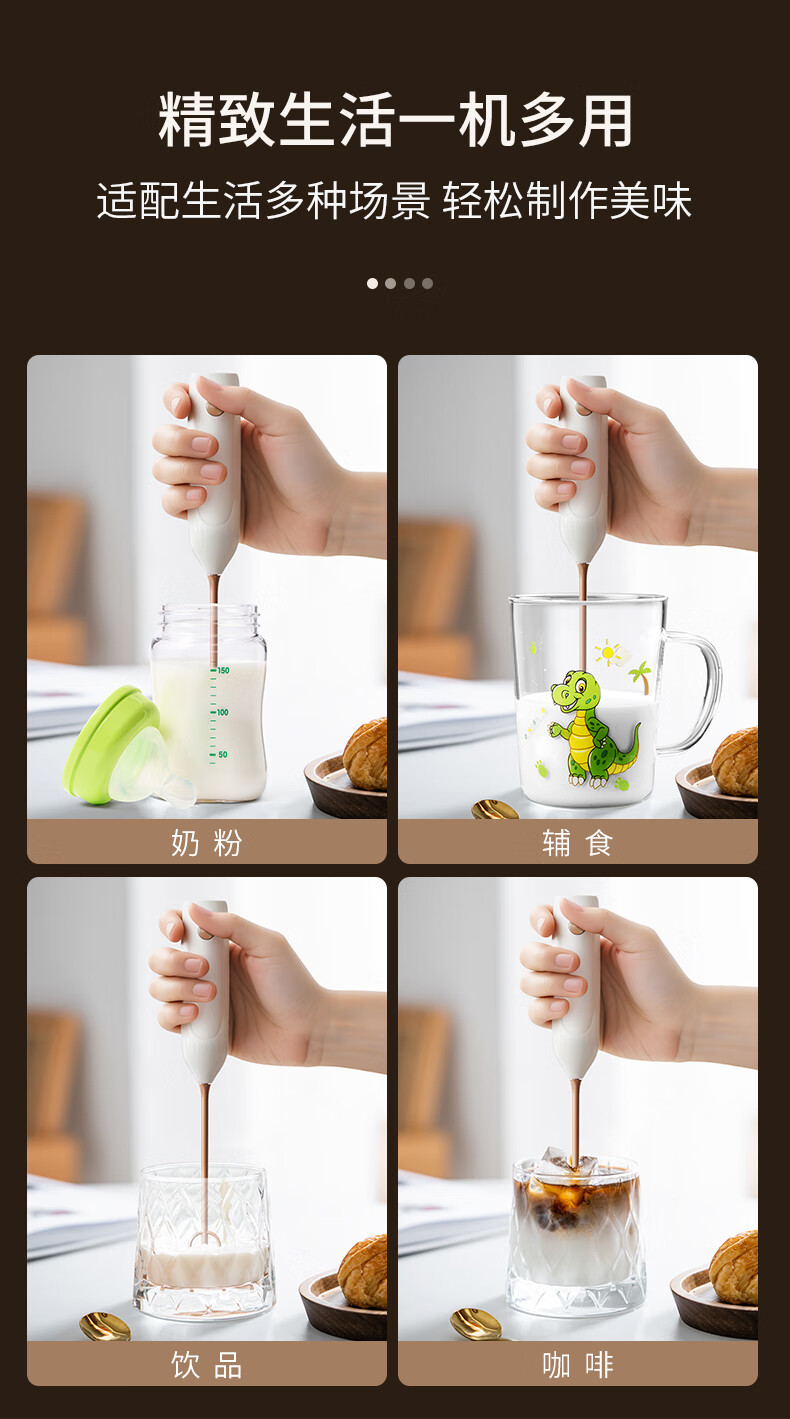 精致生活一机多用

适配生活多种场景 轻松制作美味

150
100
50

奶 粉

辅 食

饮 品

咖 啡