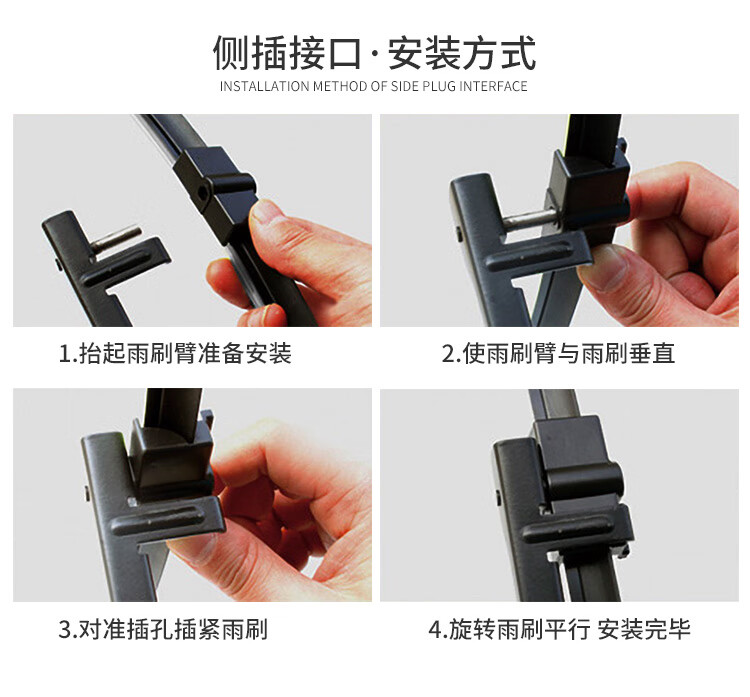 侧插接口·安装方式
INSTALLATION METHOD OF SIDE PLUG INTERFACE

1.抬起雨刷臂准备安装

2.使雨刷臂与雨刷垂直

3.对准插孔插紧雨刷

4.旋转雨刷平行 安装完毕