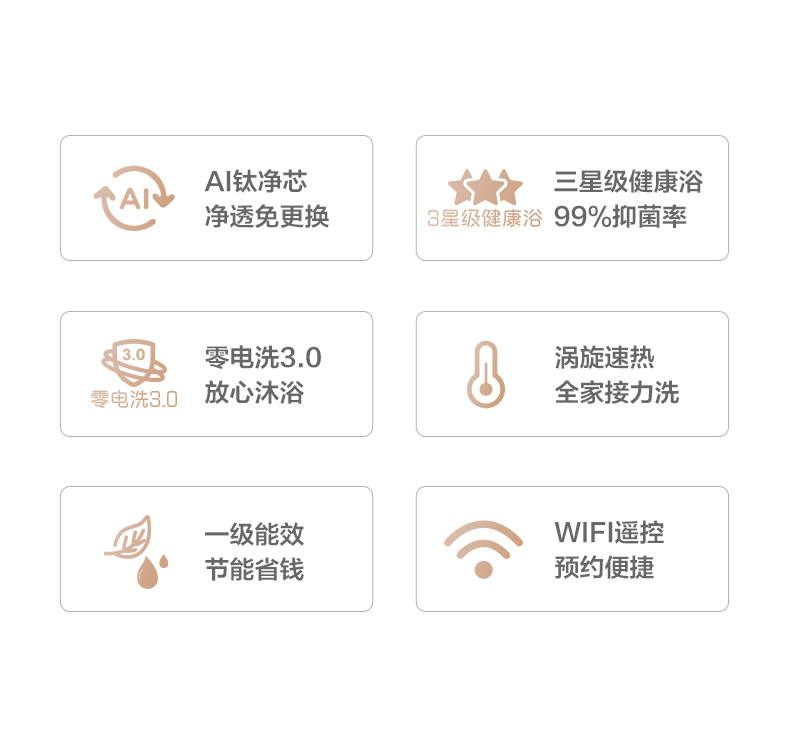 AI
AI钛净芯
净透免更换

3星级健康浴
三星级健康浴
99%抑菌率

3.0
零电洗3.0
零电洗3.0
放心沐浴

涡旋速热
全家接力洗

一级能效
节能省钱

WIFI遥控
预约便捷