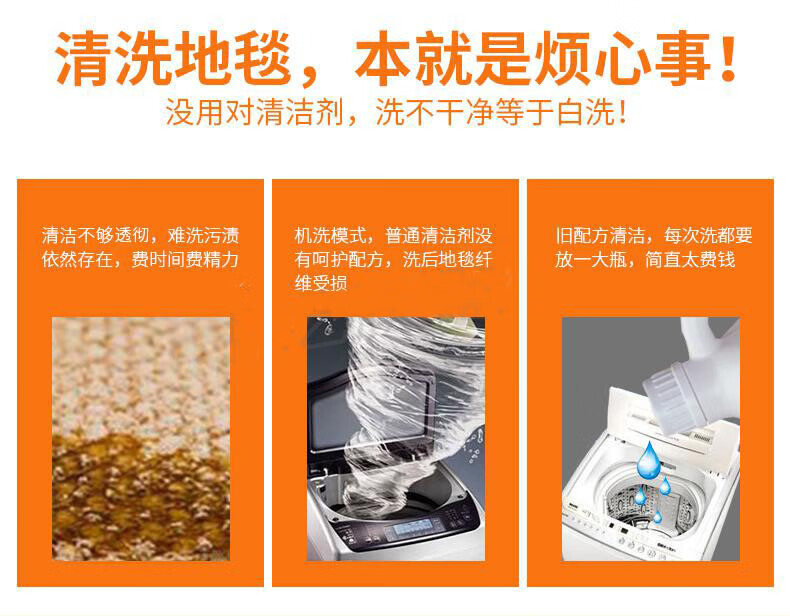 清洗地毯，本就是烦心事！
没用对清洁剂，洗不干净等于白洗！

清洁不够透彻，难洗污渍依然存在，费时间费精力

机洗模式，普通清洁剂没有呵护配方，洗后地毯纤维受损

旧配方清洁，每次洗都要放一大瓶，简直太费钱