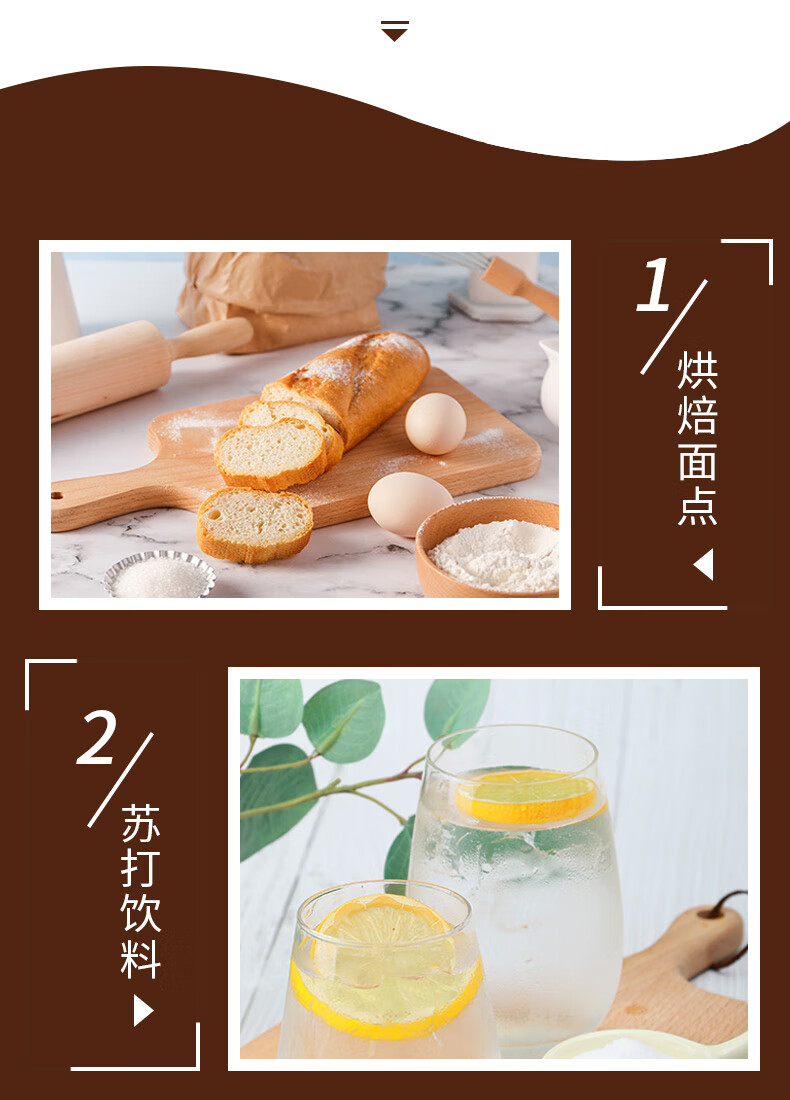 1
烘焙面点

2
苏打饮料