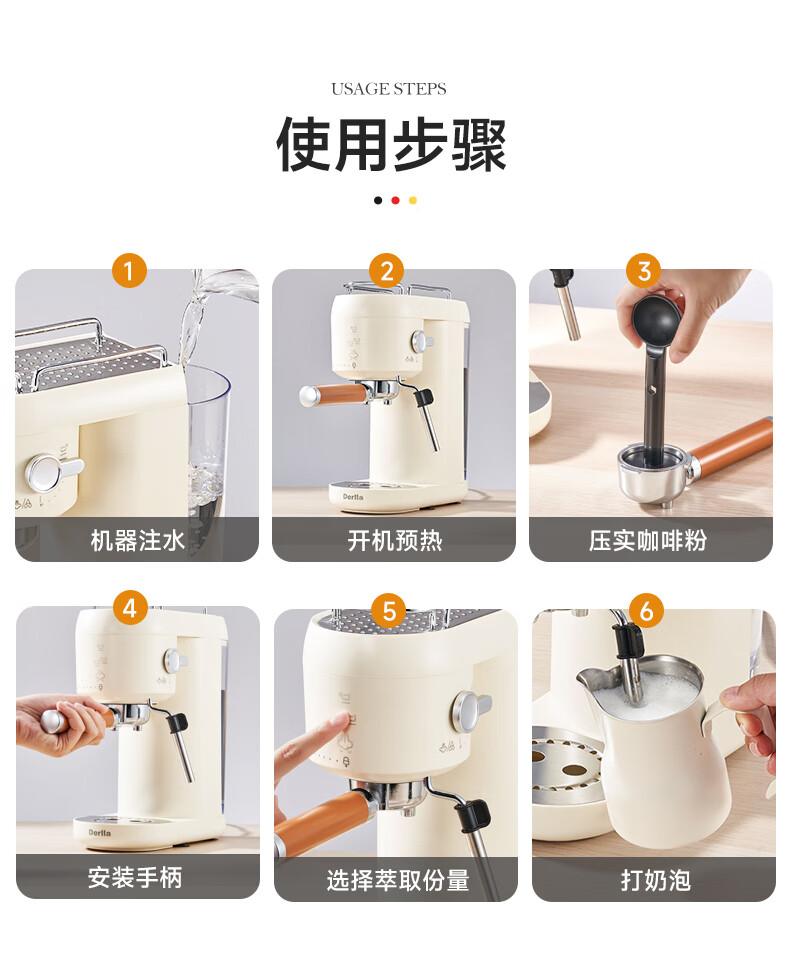 USAGE STEPS

使用步骤

1
机器注水

2
Derlla
开机预热

3
压实咖啡粉

4
Derlla
安装手柄

5
选择萃取份量

6
打奶泡