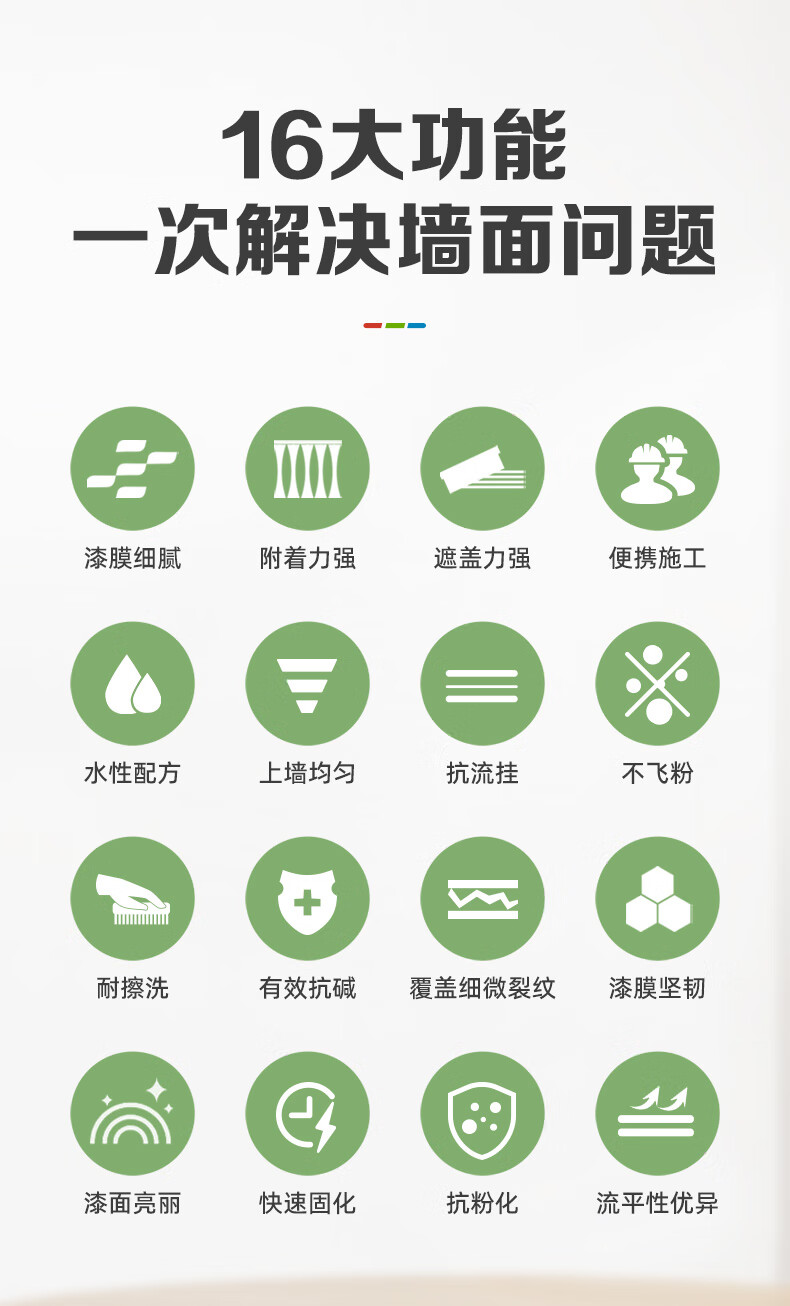 16大功能
一次解决墙面问题

漆膜细腻 附着力强 遮盖力强 便携施工

水性配方 上墙均匀 抗流挂 不飞粉

耐擦洗 有效抗碱 覆盖细微裂纹 漆膜坚韧

漆面亮丽 快速固化 抗粉化 流平性优异