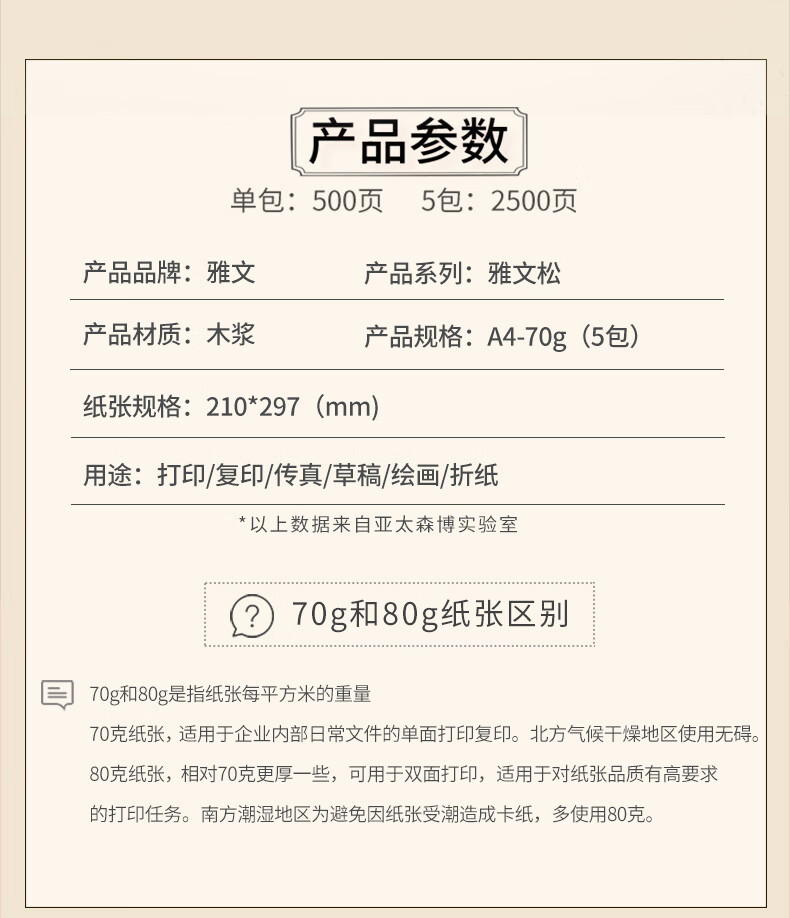 产品参数

单包：500页 5包：2500页

产品品牌：雅文 产品系列：雅文松

产品材质：木浆 产品规格：A4-70g（5包）

纸张规格：210*297（mm)

用途：打印/复印/传真/草稿/绘画/折纸

*以上数据来自亚太森博实验室

70g和80g纸张区别

70g和80g是指纸张每平方米的重量

70克纸张，适用于企业内部日常文件的单面打印复印。北方气候干燥地区使用无碍。

80克纸张，相对70克更厚一些，可用于双面打印，适用于对纸张品质有高要求的打印任务。南方潮湿地区为避免因纸张受潮造成卡纸，多使用80克。