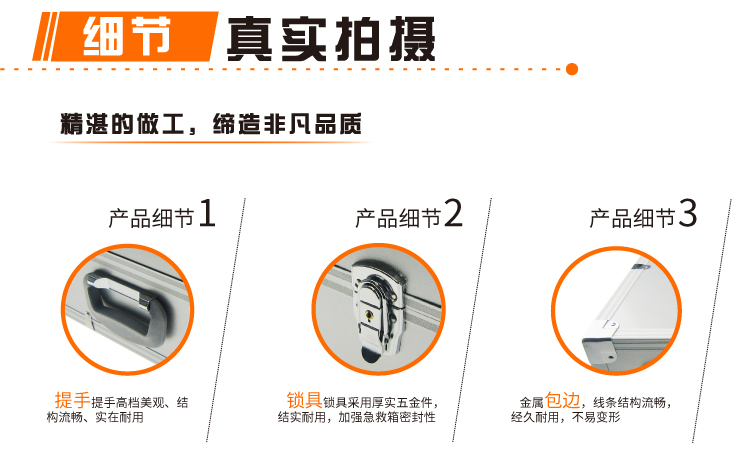 细节 真实拍摄

精湛的做工，缔造非凡品质

产品细节1

提手提手高档美观、结构流畅、实在耐用

产品细节2

锁具锁具采用厚实五金件，结实耐用，加强急救箱密封性

产品细节3

金属包边，线条结构流畅，经久耐用，不易变形