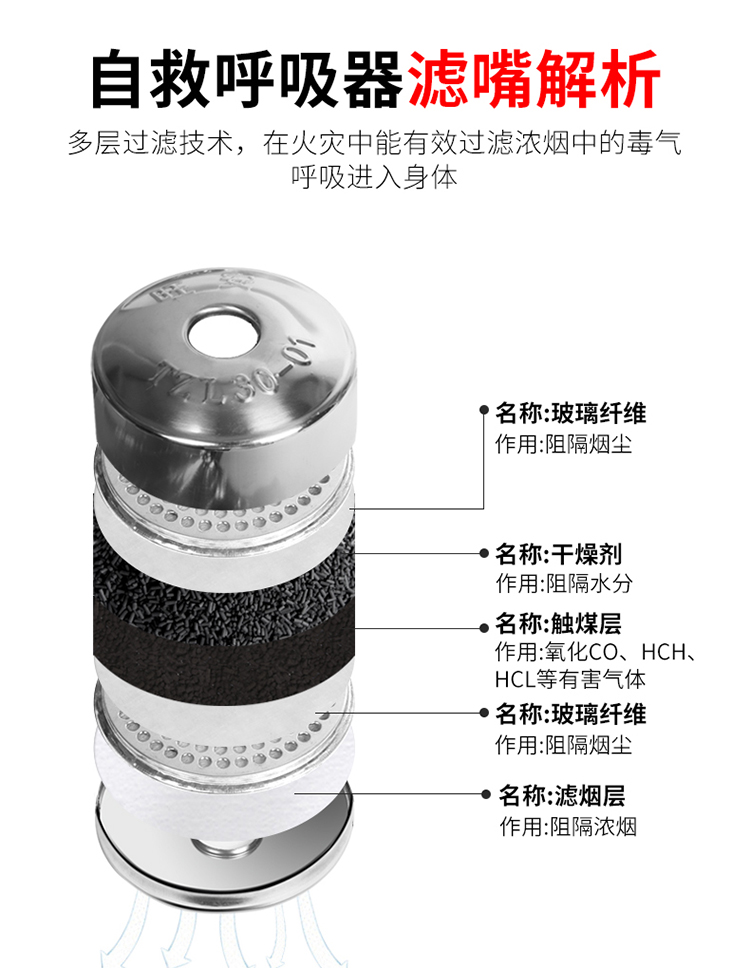 自救呼吸器滤嘴解析

多层过滤技术，在火灾中能有效过滤浓烟中的毒气呼吸进入身体

TZL30-01

名称:玻璃纤维
作用:阻隔烟尘

名称:干燥剂
作用:阻隔水分

名称:触煤层
作用:氧化CO、HCH、HCL等有害气体

名称:玻璃纤维
作用:阻隔烟尘

名称:滤烟层
作用:阻隔浓烟