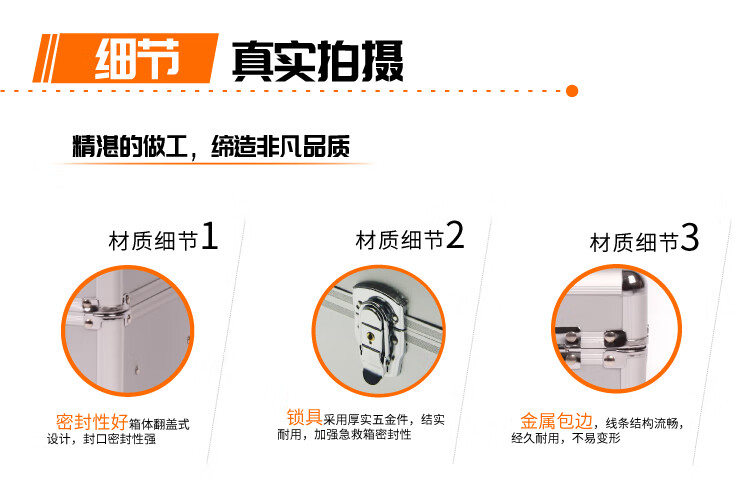 细节 真实拍摄

精湛的做工，缔造非凡品质

材质细节1

密封性好箱体翻盖式设计，封口密封性强

材质细节2

锁具采用厚实五金件，结实耐用，加强急救箱密封性

材质细节3

金属包边，线条结构流畅，经久耐用，不易变形