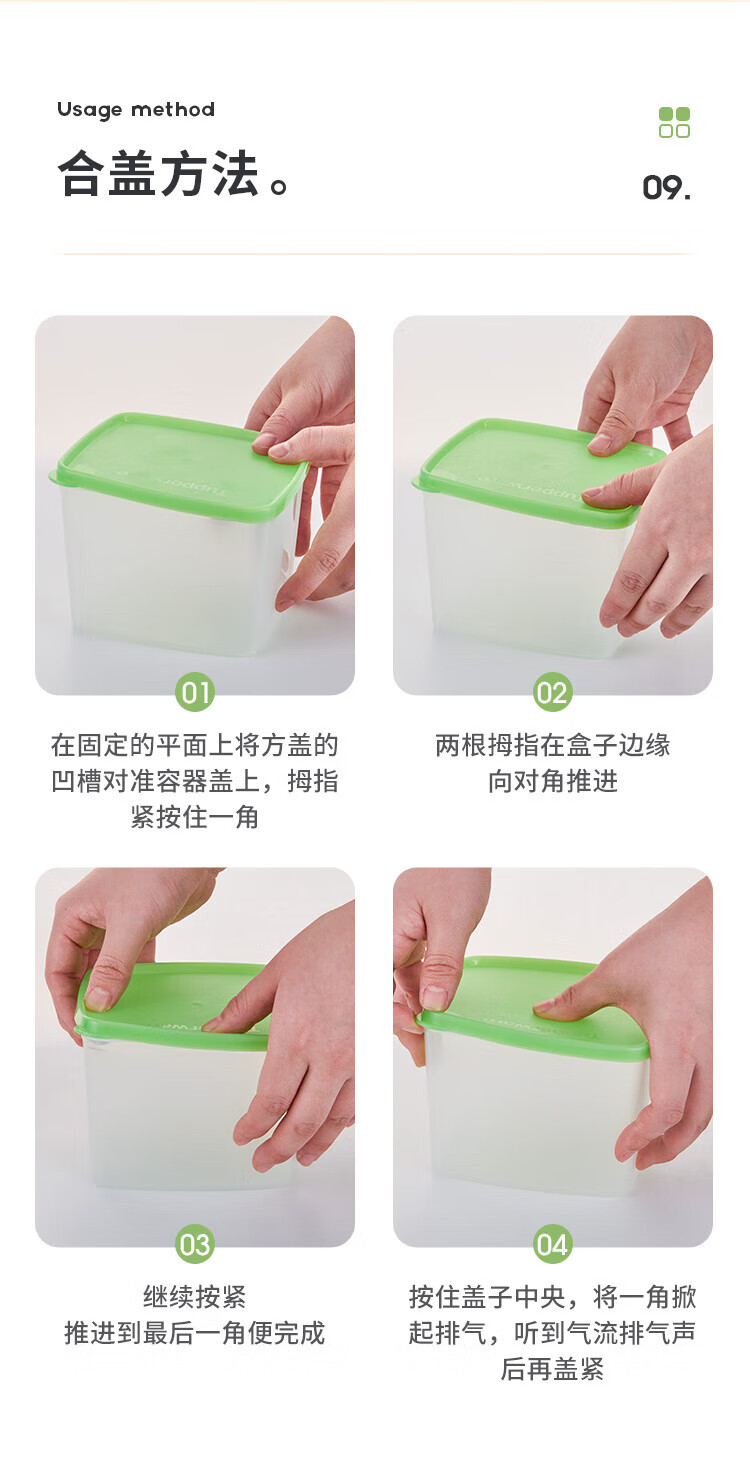 Usage method

合盖方法。

09.

01

在固定的平面上将方盖的凹槽对准容器盖上，拇指紧按住一角

02

两根拇指在盒子边缘向对角推进

03

继续按紧
推进到最后一角便完成

04

按住盖子中央，将一角掀起排气，听到气流排气声后再盖紧