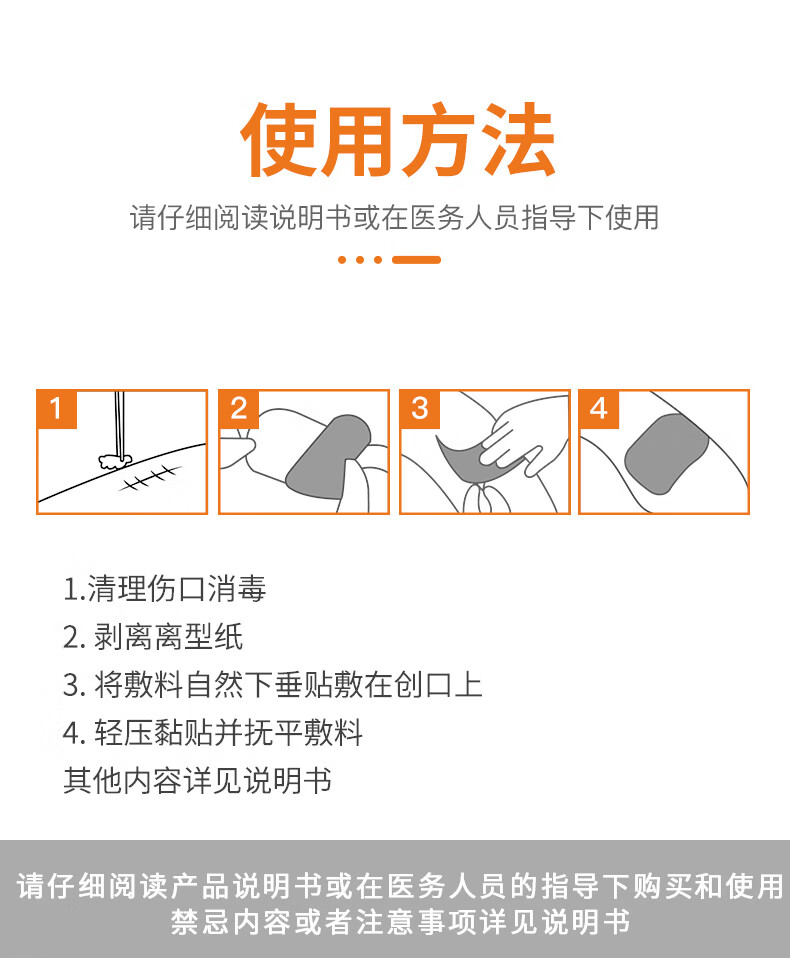 使用方法

请仔细阅读说明书或在医务人员指导下使用

1

2

3

4

1.清理伤口消毒
2. 剥离离型纸
3. 将敷料自然下垂贴敷在创口上
4. 轻压黏贴并抚平敷料
其他内容详见说明书

请仔细阅读产品说明书或在医务人员的指导下购买和使用
禁忌内容或者注意事项详见说明书