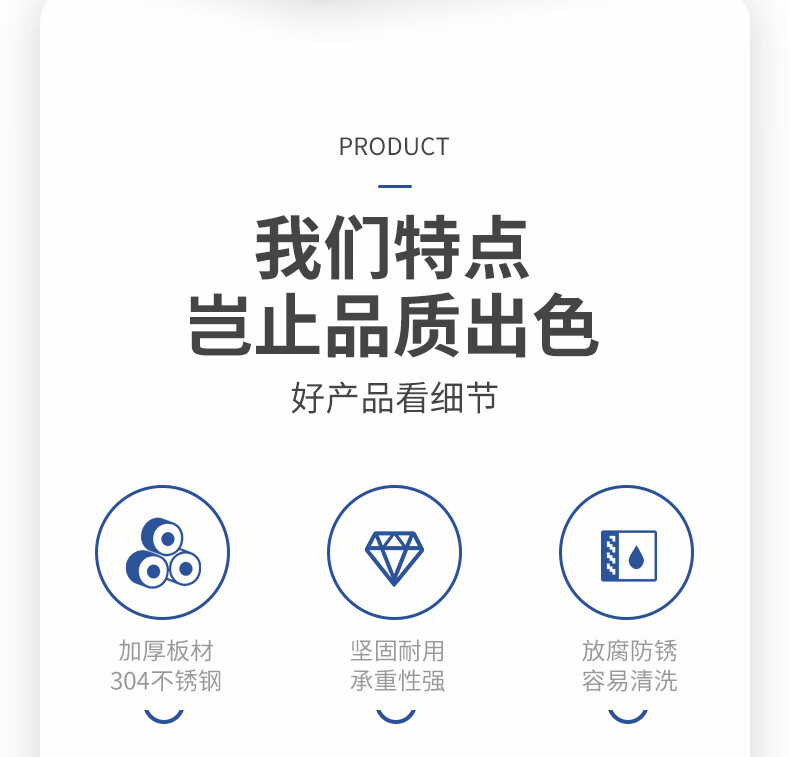 PRODUCT

我们特点
岂止品质出色

好产品看细节

加厚板材
304不锈钢

坚固耐用
承重性强

放腐防锈
容易清洗