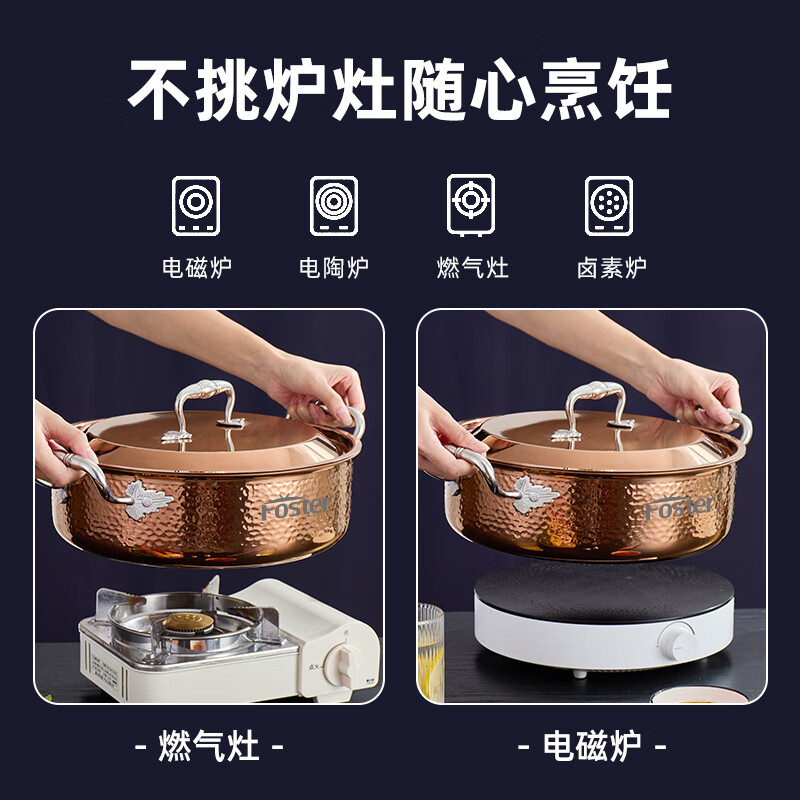 不挑炉灶随心烹饪

电磁炉 电陶炉 燃气灶 卤素炉

Foster

Foster

- 燃气灶 -

- 电磁炉 -