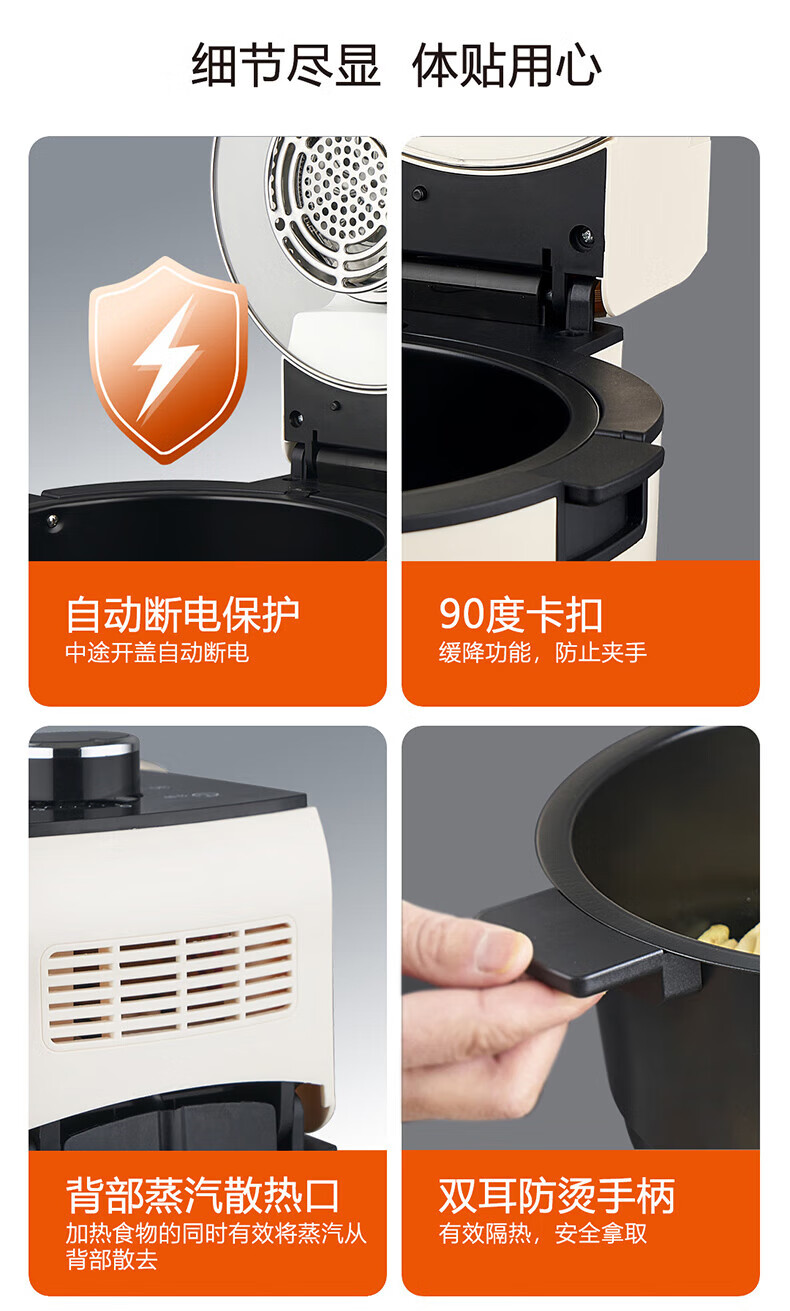 细节尽显 体贴用心

自动断电保护
中途开盖自动断电

90度卡扣
缓降功能，防止夹手

背部蒸汽散热口
加热食物的同时有效将蒸汽从背部散去

双耳防烫手柄
有效隔热，安全拿取