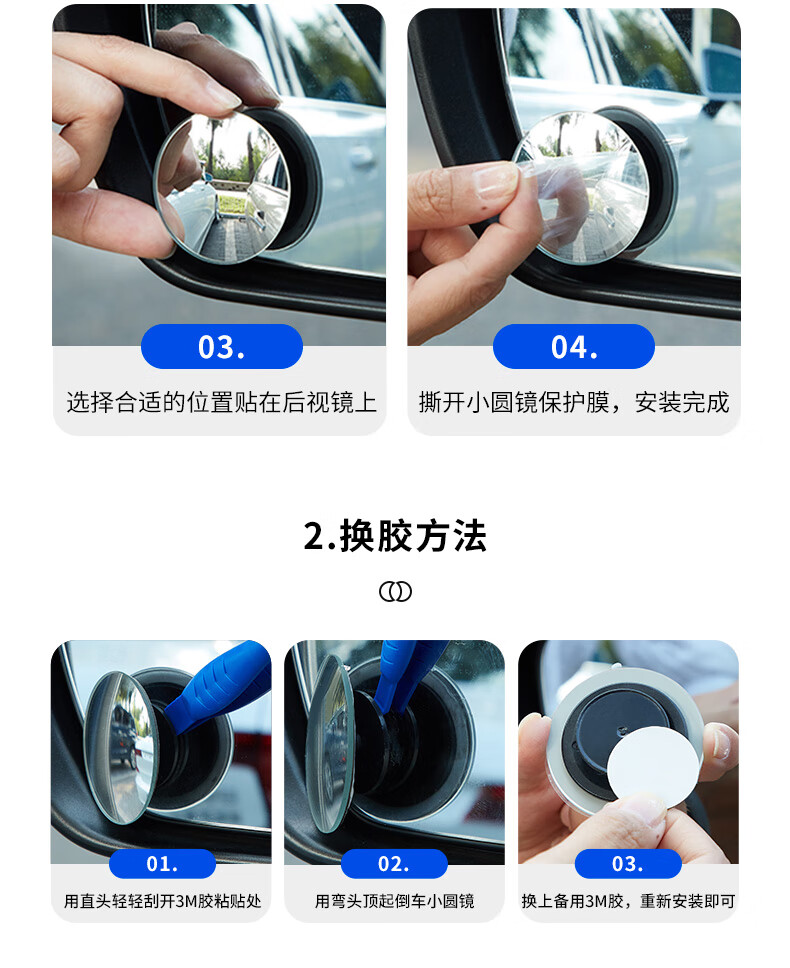 03.

选择合适的位置贴在后视镜上

04.

撕开小圆镜保护膜，安装完成

2.换胶方法

01.

用直头轻轻刮开3M胶粘贴处

02.

用弯头顶起倒车小圆镜

03.

换上备用3M胶，重新安装即可