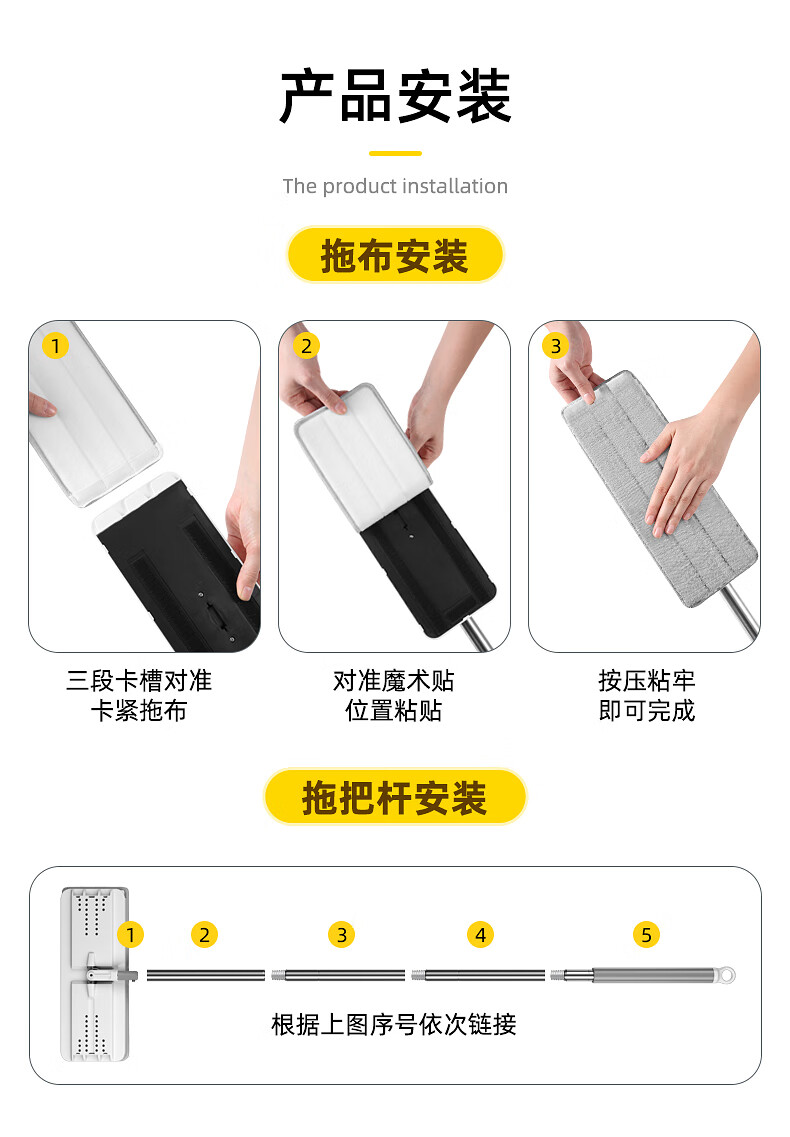 产品安装

The product installation

拖布安装

1

三段卡槽对准
卡紧拖布

2

对准魔术贴
位置粘贴

3

按压粘牢
即可完成

拖把杆安装

1 2 3 4 5

根据上图序号依次链接