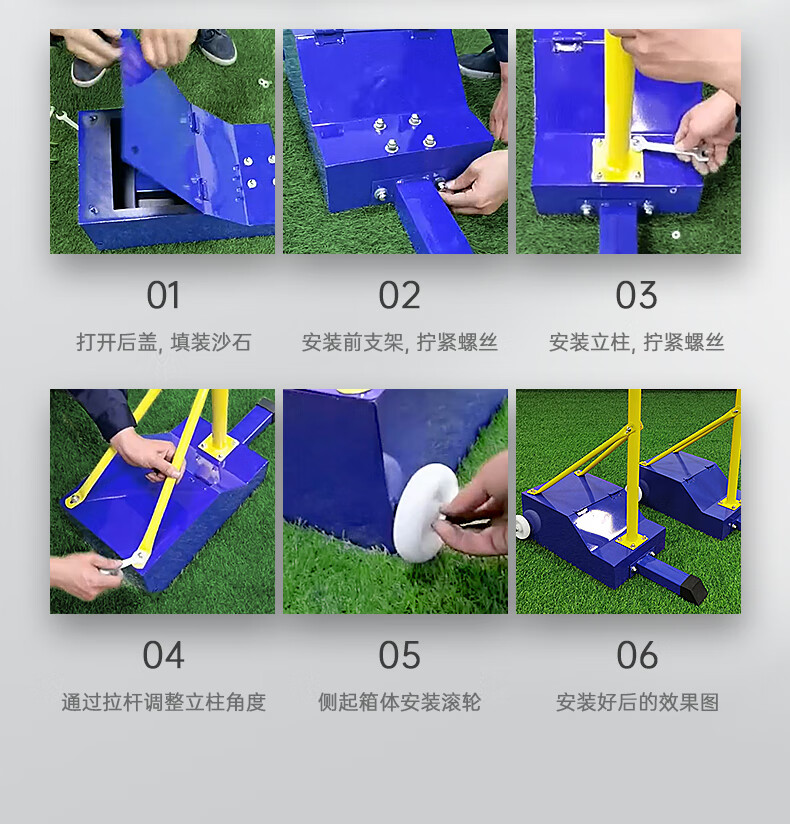 01

打开后盖, 填装沙石

02

安装前支架, 拧紧螺丝

03

安装立柱, 拧紧螺丝

04

通过拉杆调整立柱角度

05

侧起箱体安装滚轮

06

安装好后的效果图