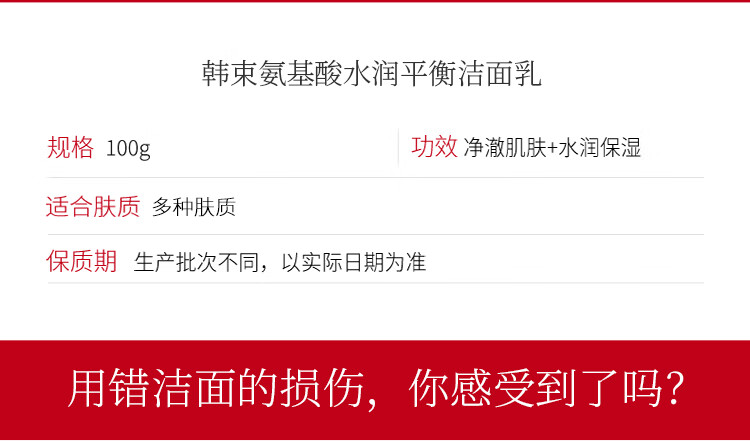 韩束氨基酸水润平衡洁面乳

规格 100g

功效 净澈肌肤+水润保湿

适合肤质 多种肤质

保质期 生产批次不同，以实际日期为准

用错洁面的损伤，你感受到了吗？