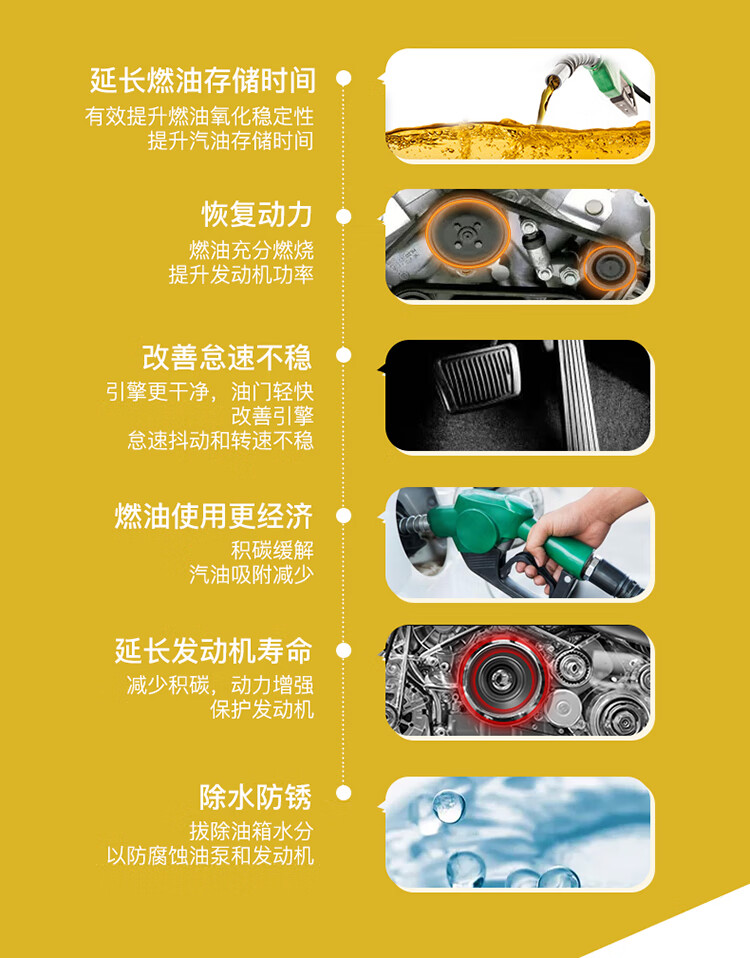 延长燃油存储时间
有效提升燃油氧化稳定性
提升汽油存储时间

恢复动力
燃油充分燃烧
提升发动机功率

改善怠速不稳
引擎更干净，油门轻快
改善引擎
怠速抖动和转速不稳

燃油使用更经济
积碳缓解
汽油吸附减少

延长发动机寿命
减少积碳，动力增强
保护发动机

除水防锈
拔除油箱水分
以防腐蚀油泵和发动机