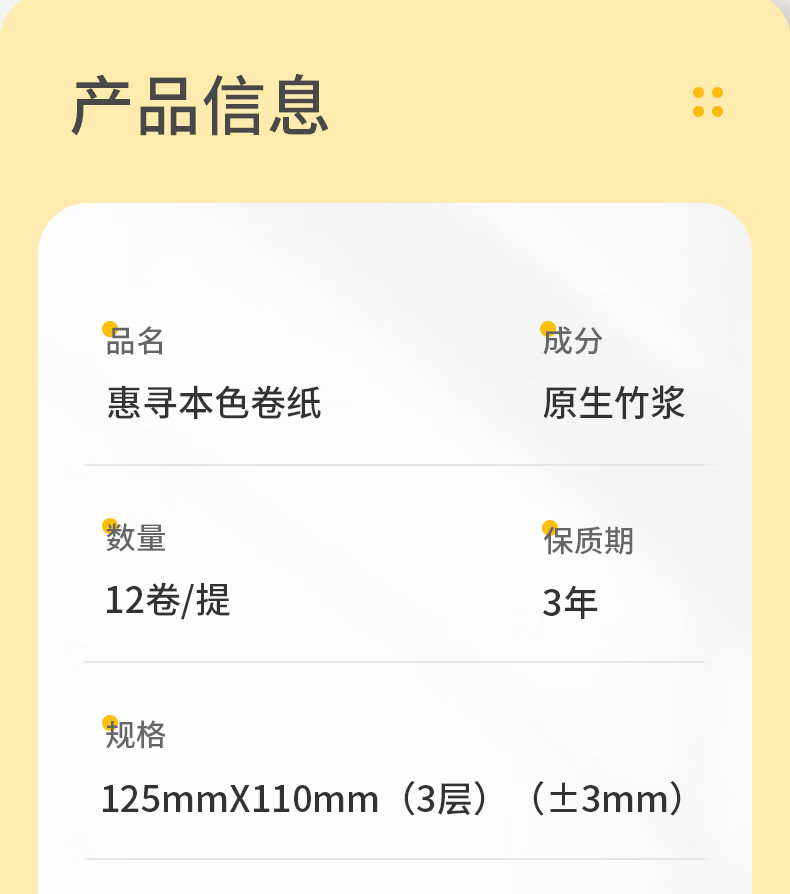 产品信息

品名
惠寻本色卷纸

成分
原生竹浆

数量
12卷/提

保质期
3年

规格
125mmX110mm（3层）（±3mm）