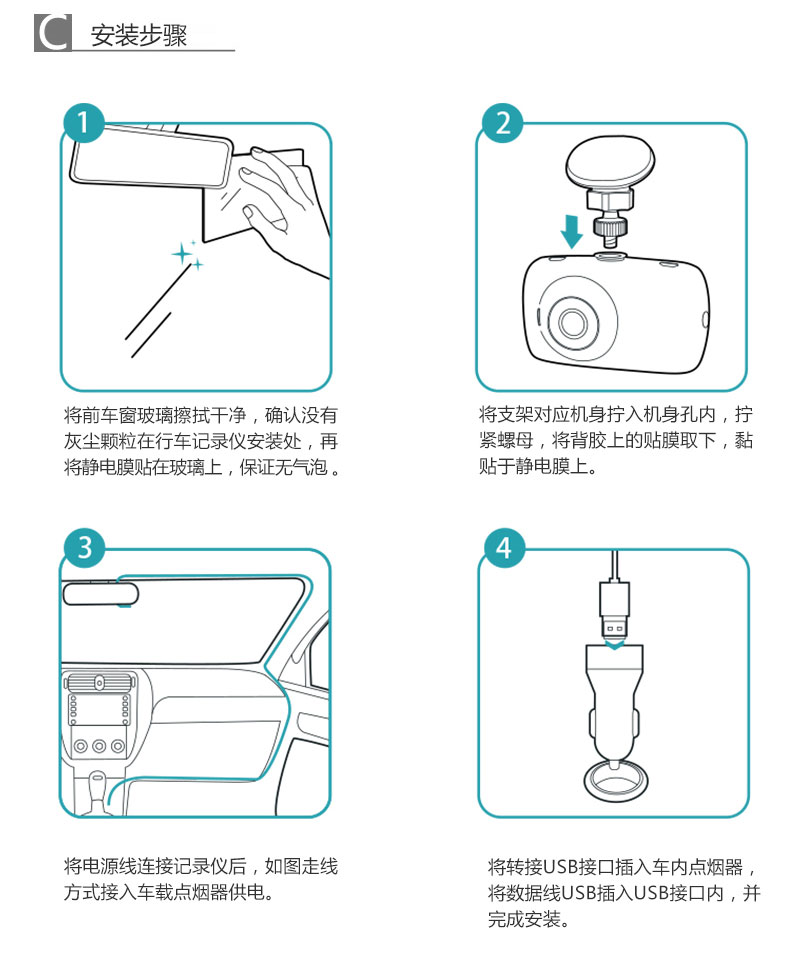 C 安装步骤

1

将前车窗玻璃擦拭干净，确认没有灰尘颗粒在行车记录仪安装处，再将静电膜贴在玻璃上，保证无气泡。

2

将支架对应机身拧入机身孔内，拧紧螺母，将背胶上的贴膜取下，黏贴于静电膜上。

3

将电源线连接记录仪后，如图走线方式接入车载点烟器供电。

4

将转接USB接口插入车内点烟器，将数据线USB插入USB接口内，并完成安装。