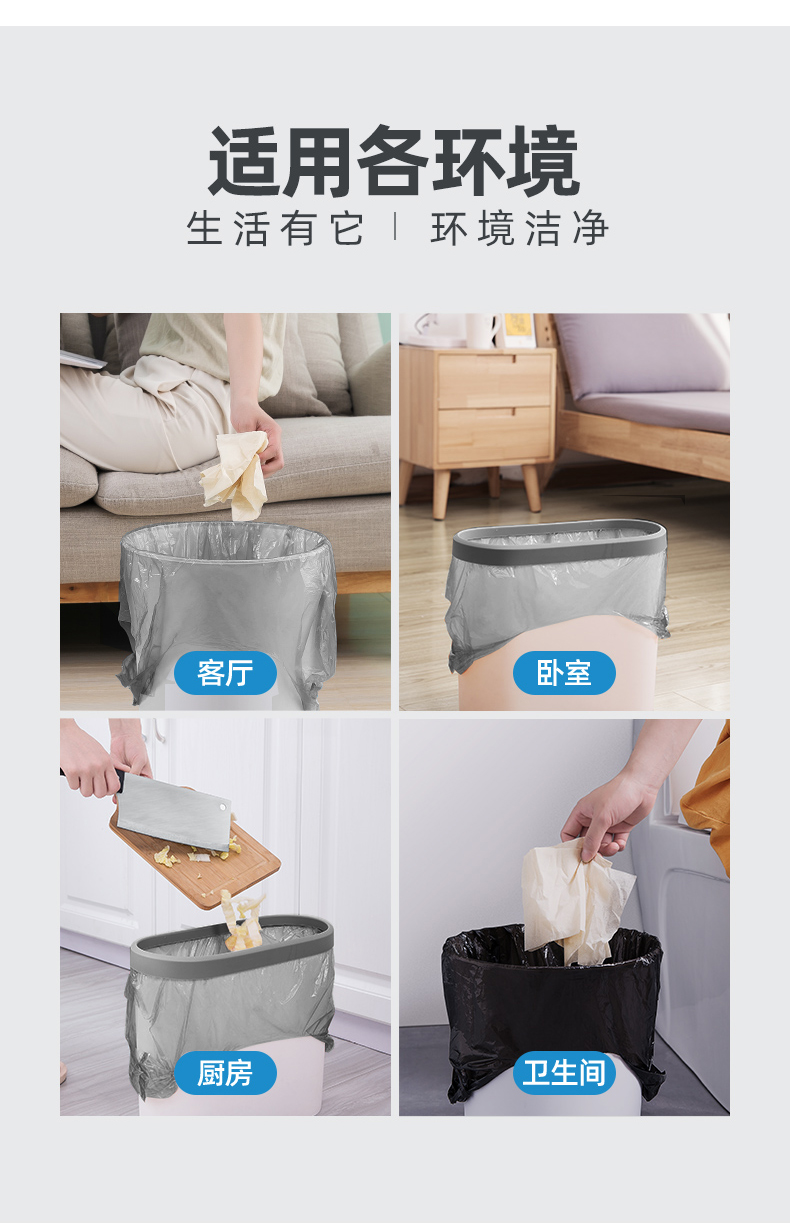 适用各环境

生活有它 | 环境洁净

客厅

卧室

厨房

卫生间