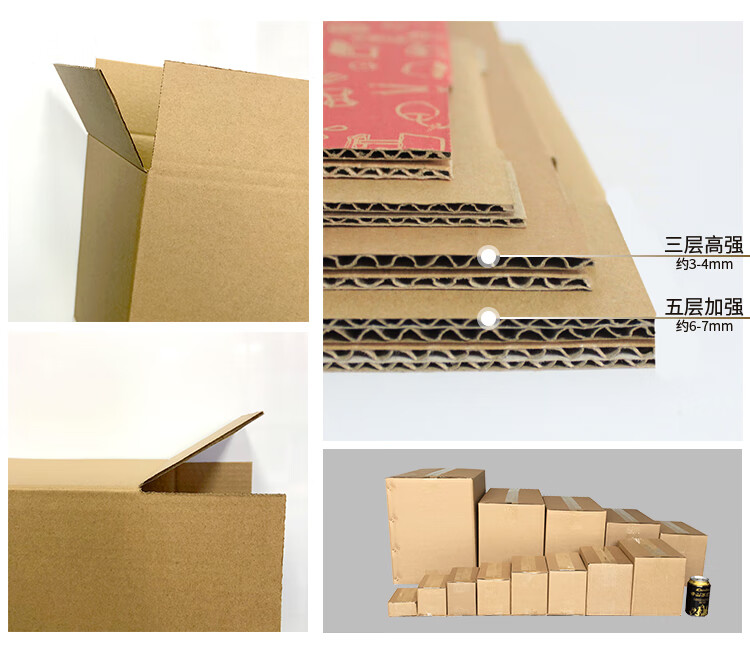 三层高强
约3-4mm

五层加强
约6-7mm