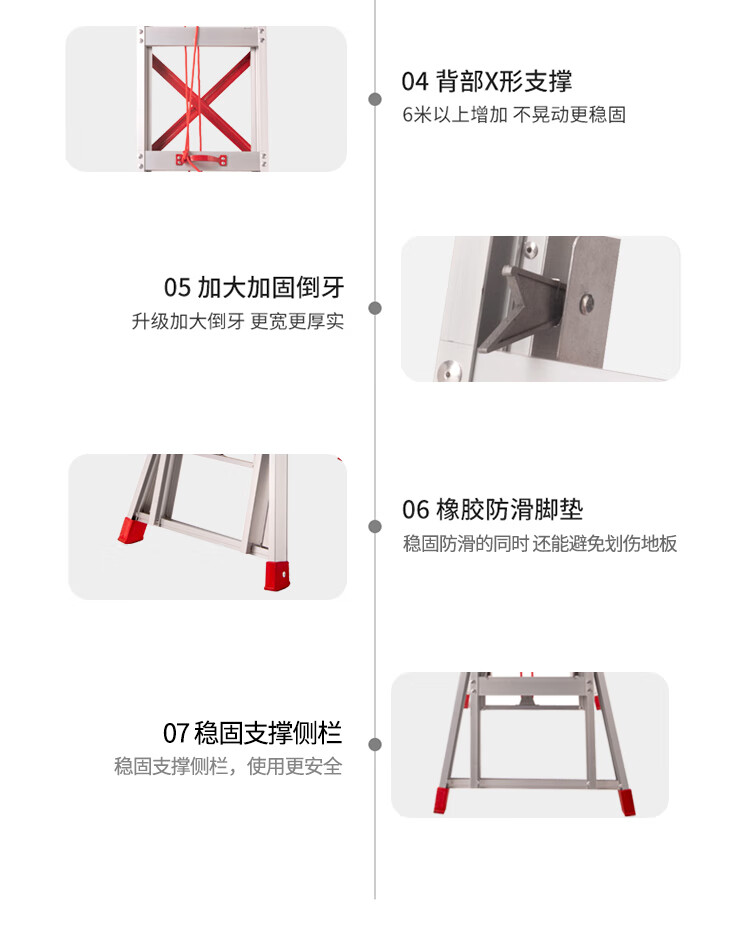 04 背部X形支撑
6米以上增加 不晃动更稳固

05 加大加固倒牙
升级加大倒牙 更宽更厚实

06 橡胶防滑脚垫
稳固防滑的同时 还能避免划伤地板

07 稳固支撑侧栏
稳固支撑侧栏，使用更安全