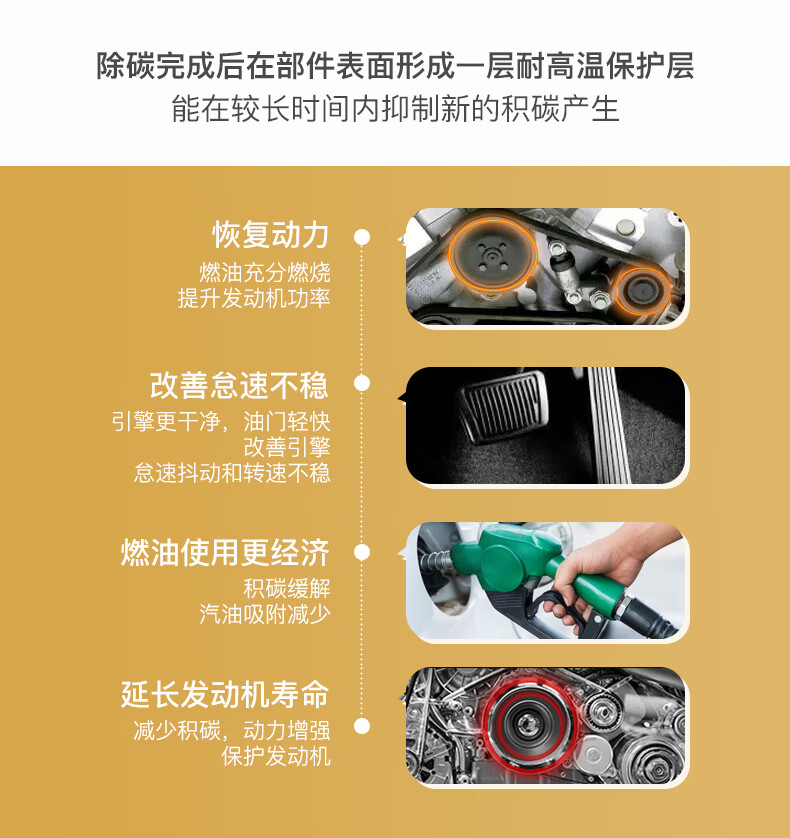 除碳完成后在部件表面形成一层耐高温保护层
能在较长时间内抑制新的积碳产生

恢复动力
燃油充分燃烧
提升发动机功率

改善怠速不稳
引擎更干净，油门轻快
改善引擎
怠速抖动和转速不稳

燃油使用更经济
积碳缓解
汽油吸附减少

延长发动机寿命
减少积碳，动力增强
保护发动机