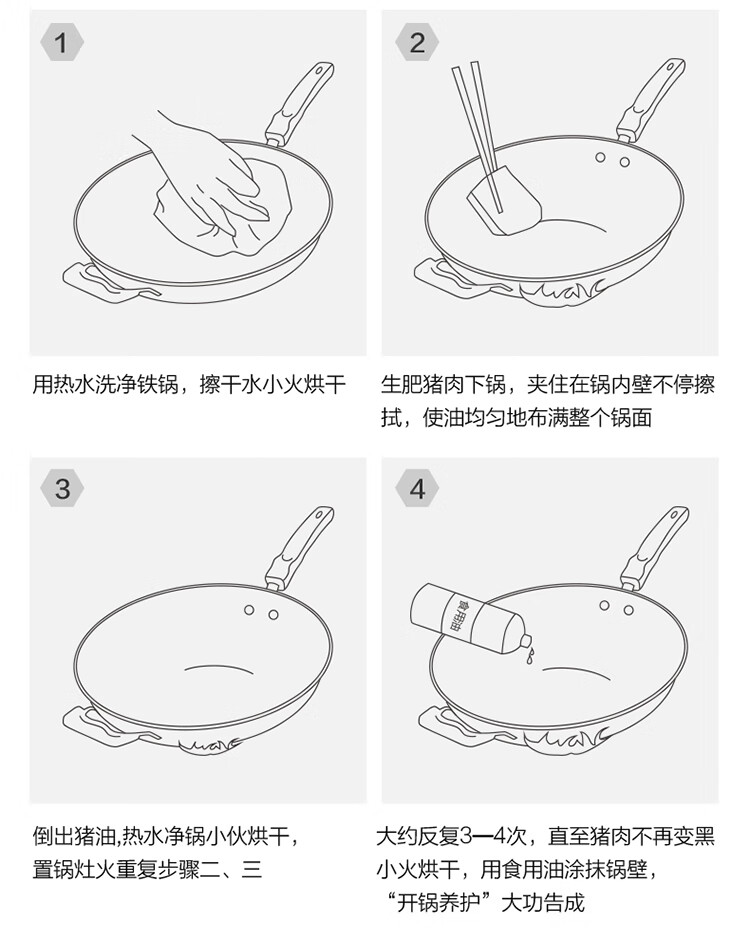 1

用热水洗净铁锅，擦干水小火烘干

2

生肥猪肉下锅，夹住在锅内壁不停擦拭，使油均匀地布满整个锅面

3

倒出猪油,热水净锅小伙烘干，置锅灶火重复步骤二、三

4

食用油

大约反复3—4次，直至猪肉不再变黑小火烘干，用食用油涂抹锅壁，“开锅养护”大功告成