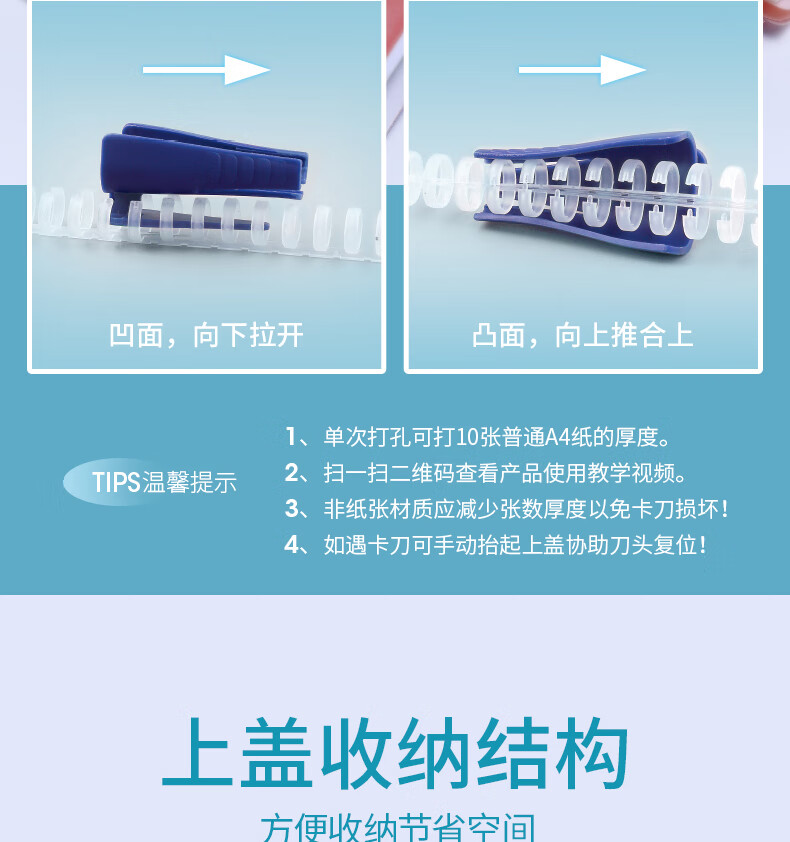 凹面，向下拉开

凸面，向上推合上

TIPS温馨提示

1、单次打孔可打10张普通A4纸的厚度。
2、扫一扫二维码查看产品使用教学视频。
3、非纸张材质应减少张数厚度以免卡刀损坏！
4、如遇卡刀可手动抬起上盖协助刀头复位！

上盖收纳结构

方便收纳节省空间