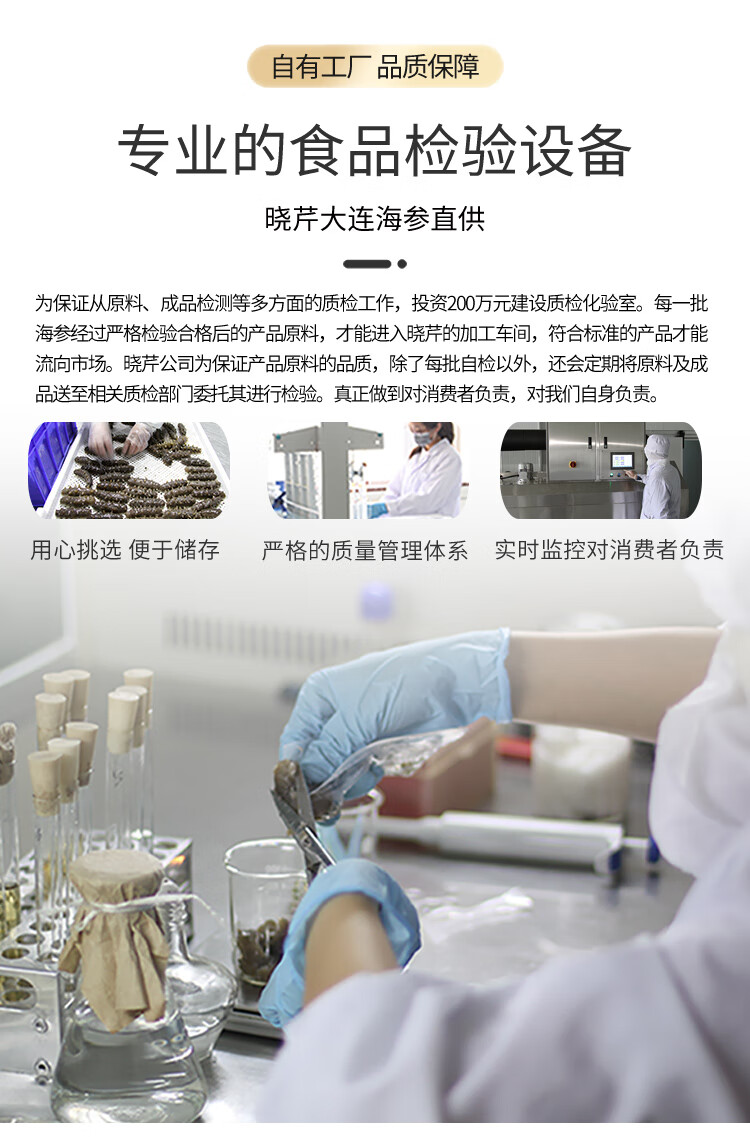 自有工厂 品质保障

专业的食品检验设备

晓芹大连海参直供

为保证从原料、成品检测等多方面的质检工作，投资200万元建设质检化验室。每一批海参经过严格检验合格后的产品原料，才能进入晓芹的加工车间，符合标准的产品才能流向市场。晓芹公司为保证产品原料的品质，除了每批自检以外，还会定期将原料及成品送至相关质检部门委托其进行检验。真正做到对消费者负责，对我们自身负责。

用心挑选 便于储存

严格的质量管理体系

实时监控对消费者负责