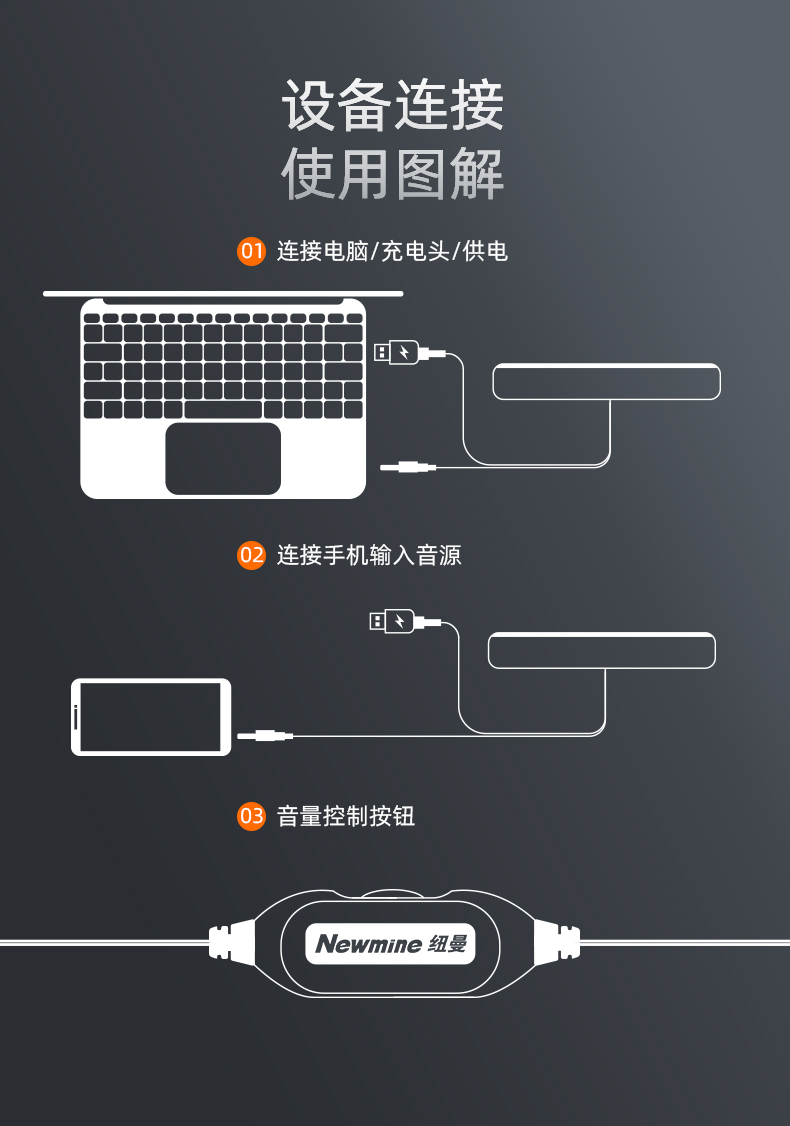 设备连接
使用图解

01 连接电脑/充电头/供电

02 连接手机输入音源

03 音量控制按钮

Newmine 纽曼