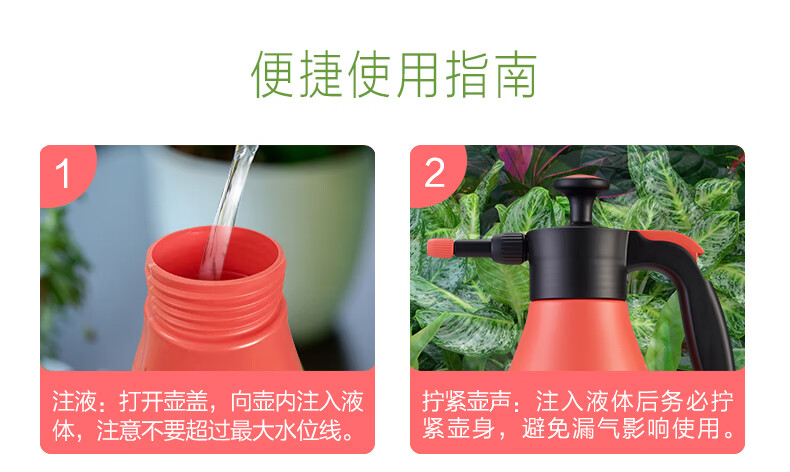 便捷使用指南

1

注液：打开壶盖，向壶内注入液体，注意不要超过最大水位线。

2

拧紧壶声：注入液体后务必拧紧壶身，避免漏气影响使用。