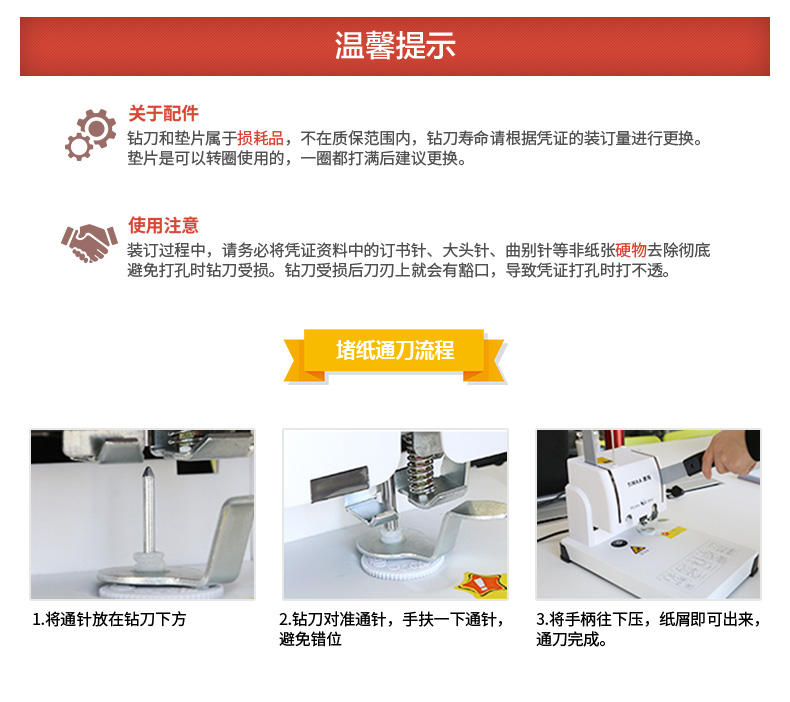 温馨提示

关于配件
钻刀和垫片属于损耗品，不在质保范围内，钻刀寿命请根据凭证的装订量进行更换。
垫片是可以转圈使用的，一圈都打满后建议更换。

使用注意
装订过程中，请务必将凭证资料中的订书针、大头针、曲别针等非纸张硬物去除彻底
避免打孔时钻刀受损。钻刀受损后刀刃上就会有豁口，导致凭证打孔时打不透。

堵纸通刀流程

1.将通针放在钻刀下方

2.钻刀对准通针，手扶一下通针，避免错位

3.将手柄往下压，纸屑即可出来，通刀完成。